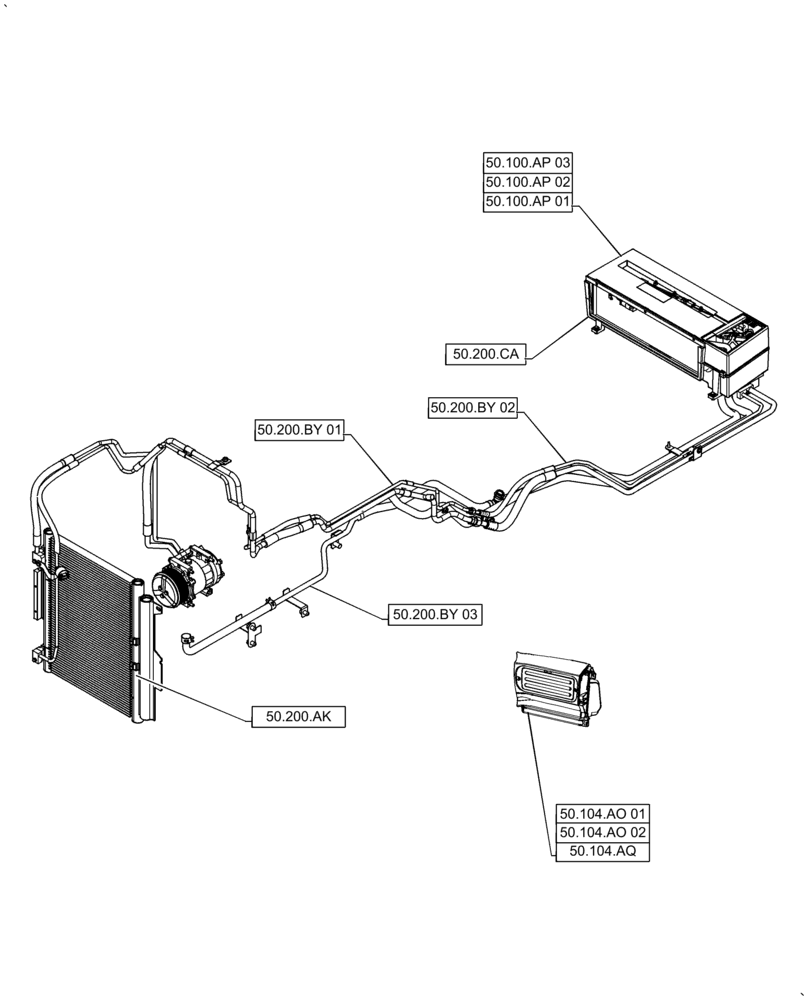 50.100.AP 03
50.100.AP 02
50.100.AP 01

50.200.CA

50.200.BY 02

50.200.BY 01

50.200.BY 03

50.200.AK

50.104.AO 01
50.104.AO 02
50.104.AQ