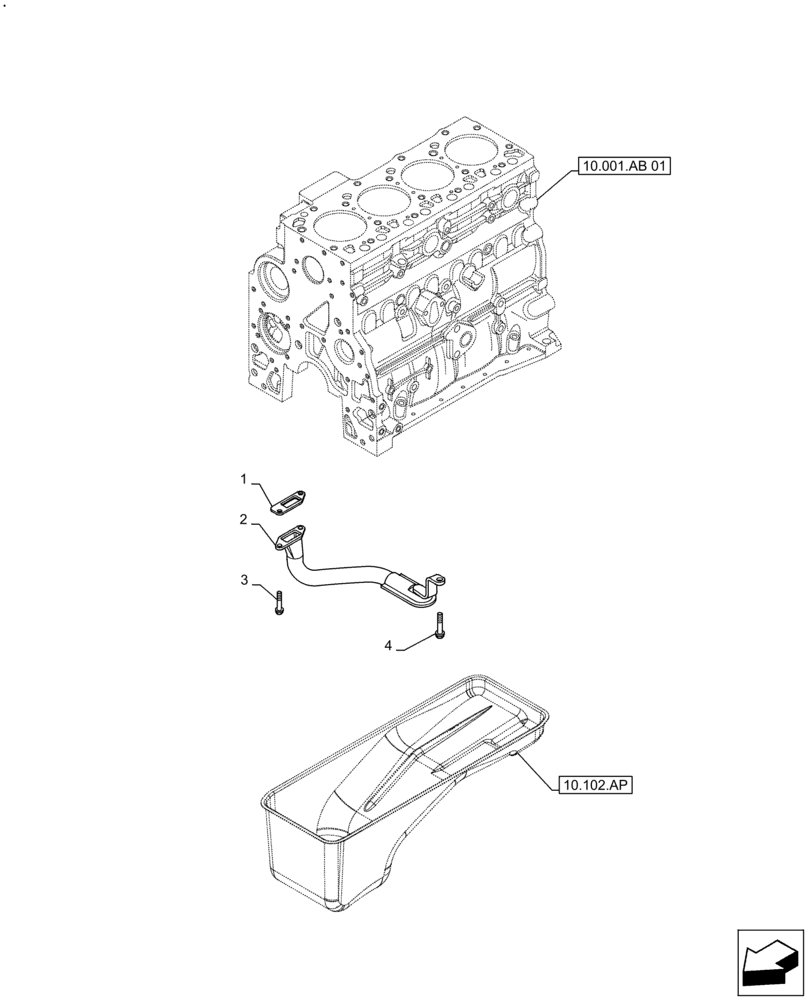 10.001.AB 01

1

2

3

4

10.102.AP