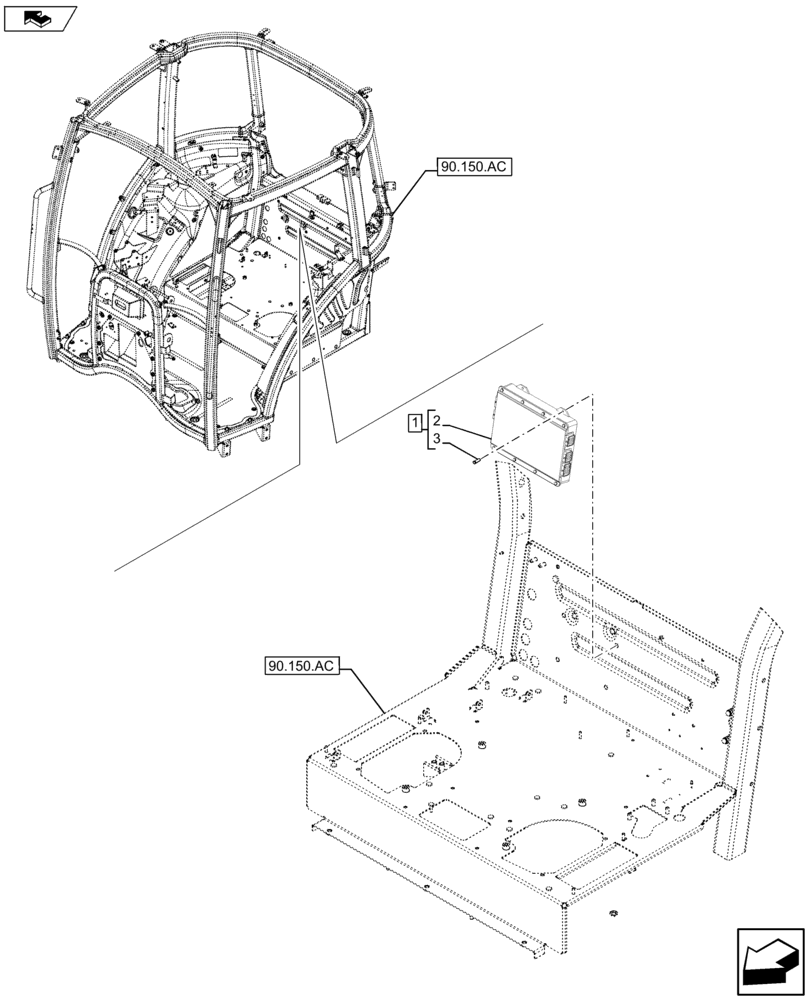 90.150.AC

1
2
3

90.150.AC