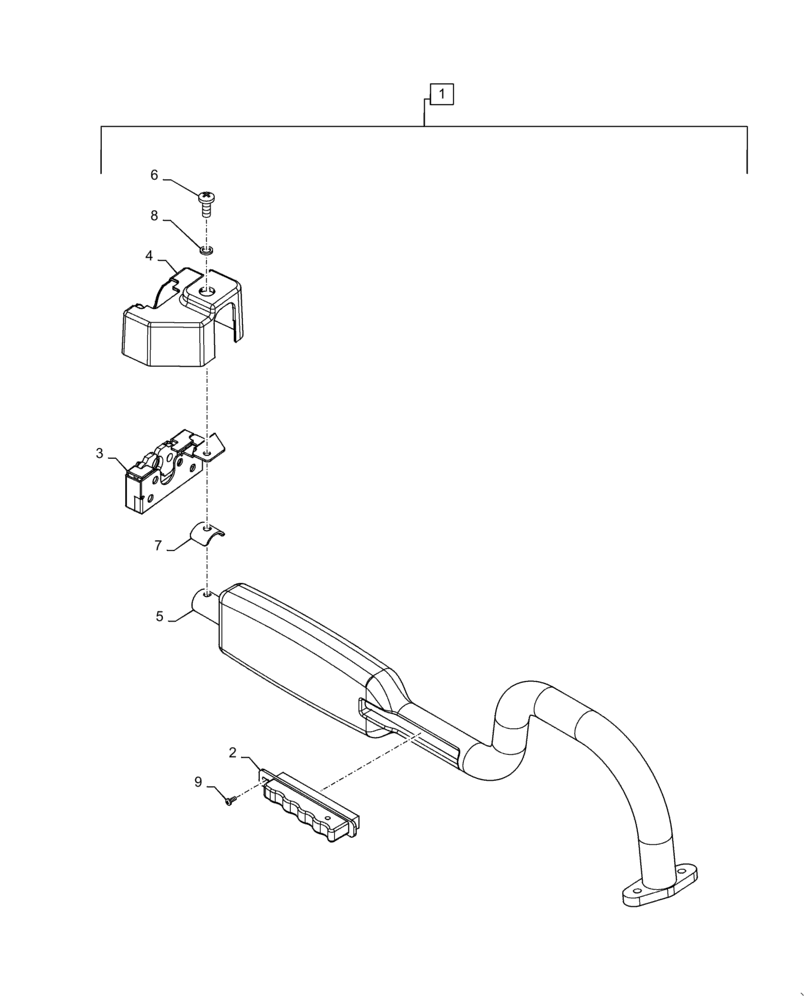 1
6
8
4
3
7
5
2
9