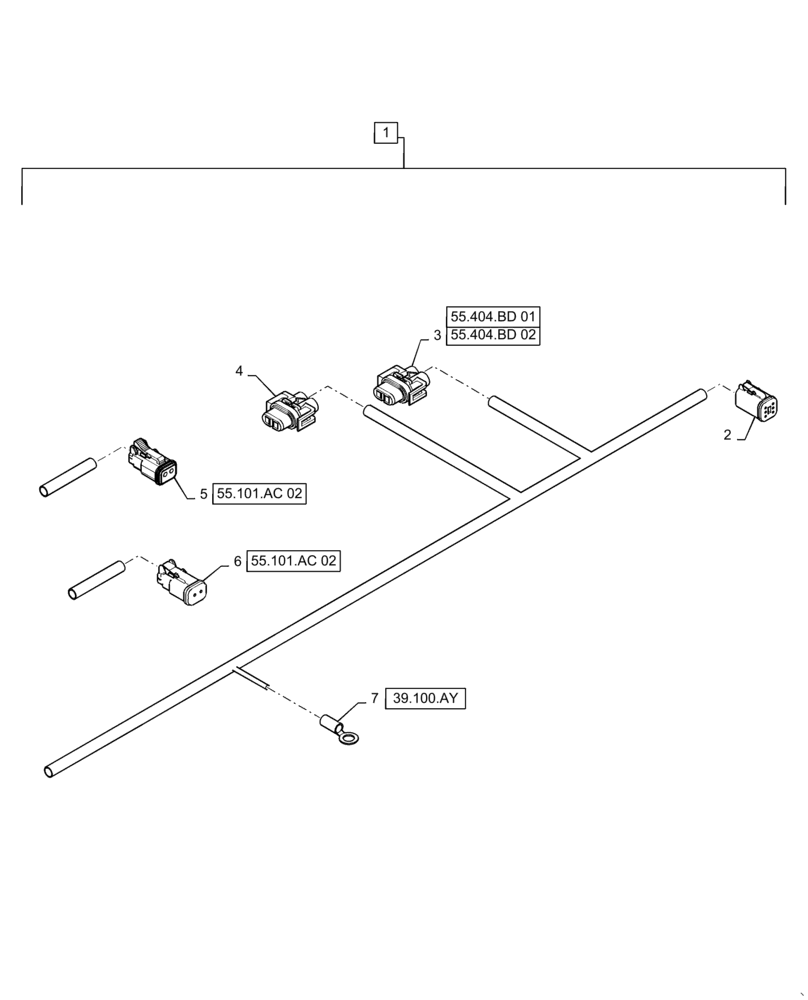 1

55.404.BD 01
3 55.404.BD 02

4

2

5 55.101.AC 02

6 55.101.AC 02

7 39.100.AY