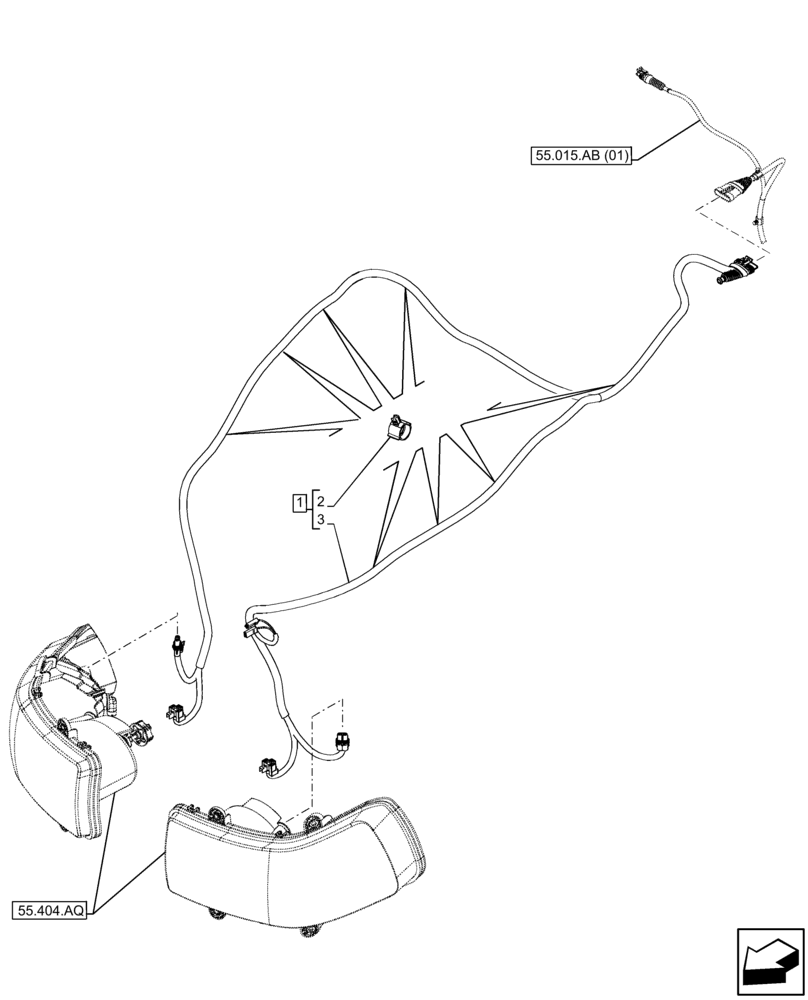 55.015.AB (01)

1 2
3

55.404.AQ