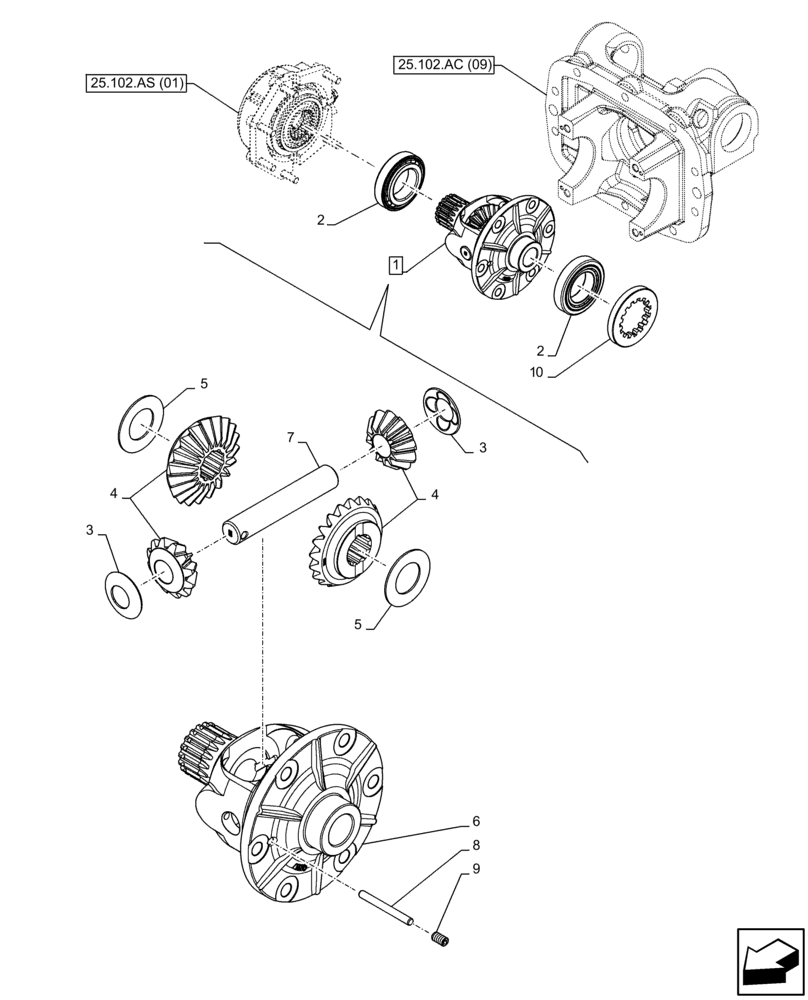 25.102.AS (01)

25.102.AC (09)

2

1

2

10

5

7

3

4

4

3

5

6

8

9