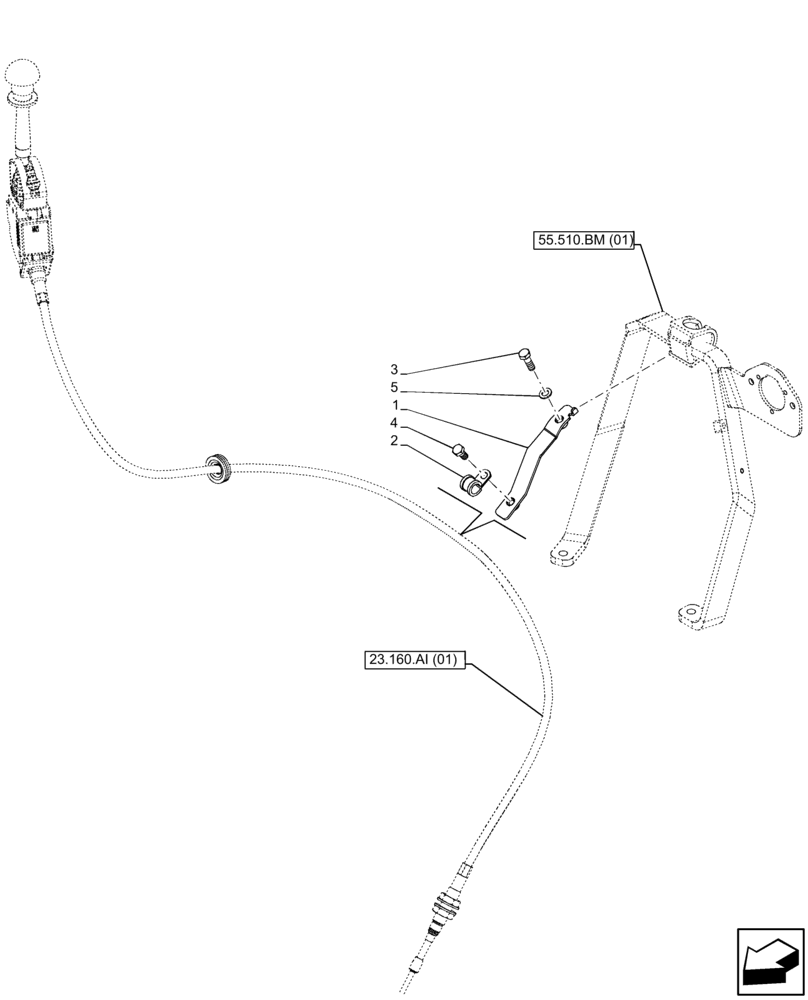 55.510.BM (01)

3
5
1
4
2

23.160.AI (01)