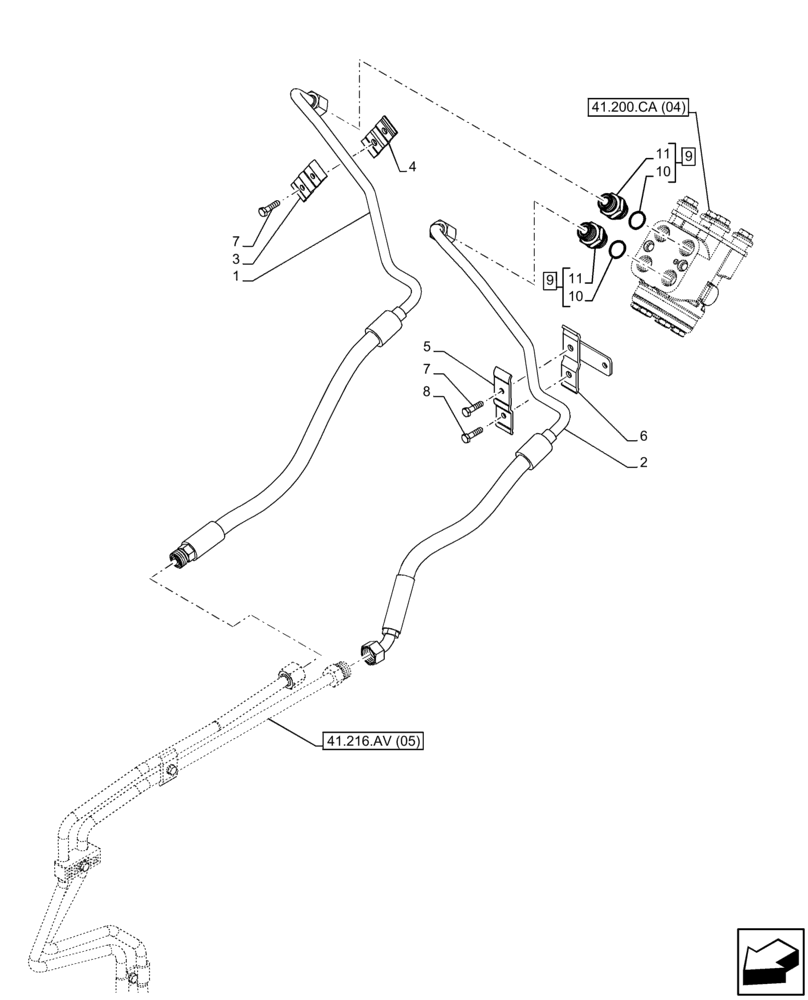 41.200.CA (04)

11
9
10

4

7
3
1

9
11
10

5
7
8

6
2

41.216.AV (05)