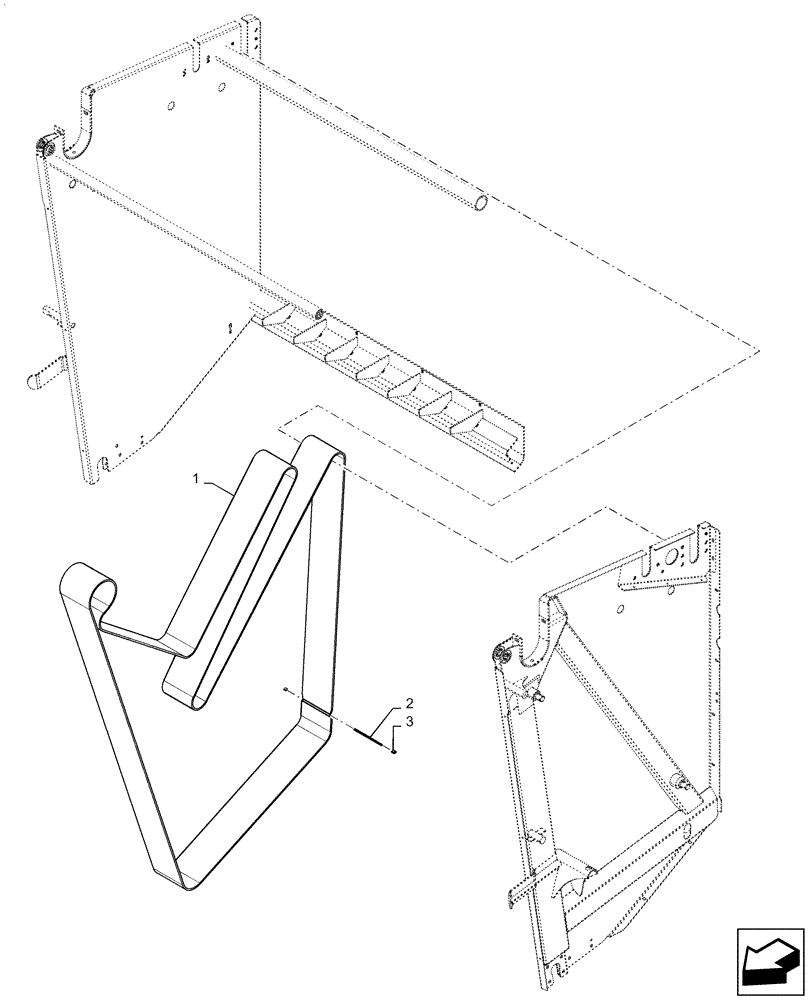 1
2
3