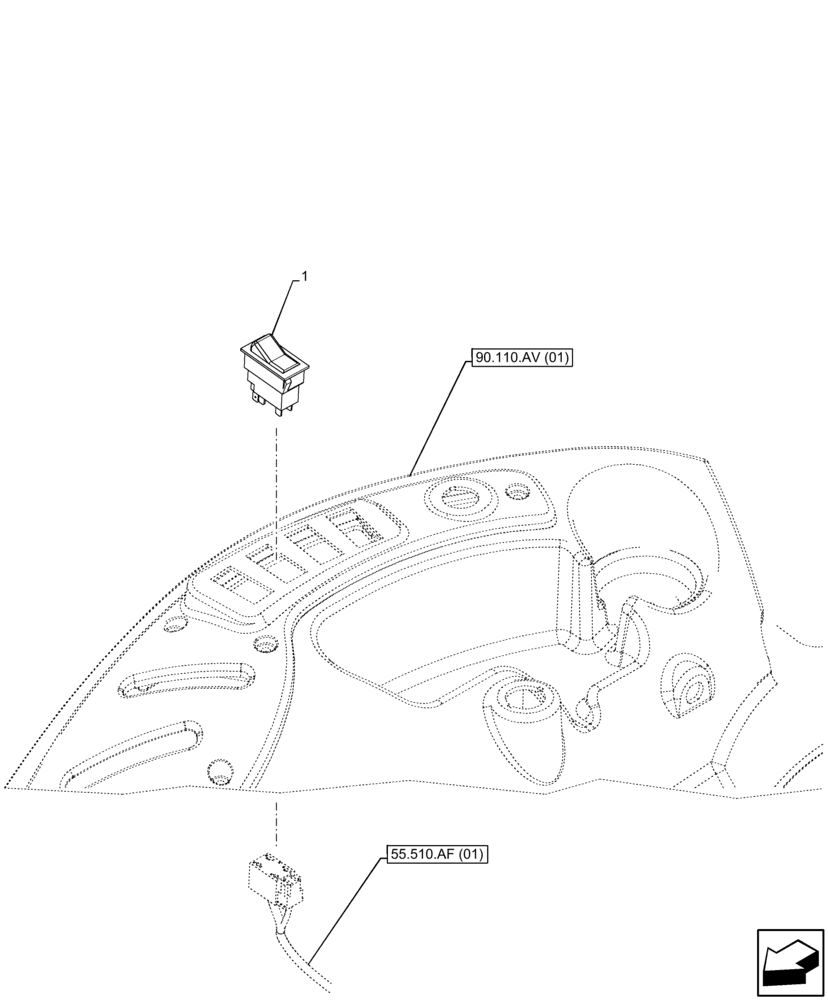 1

90.110.AV (01)

55.510.AF (01)