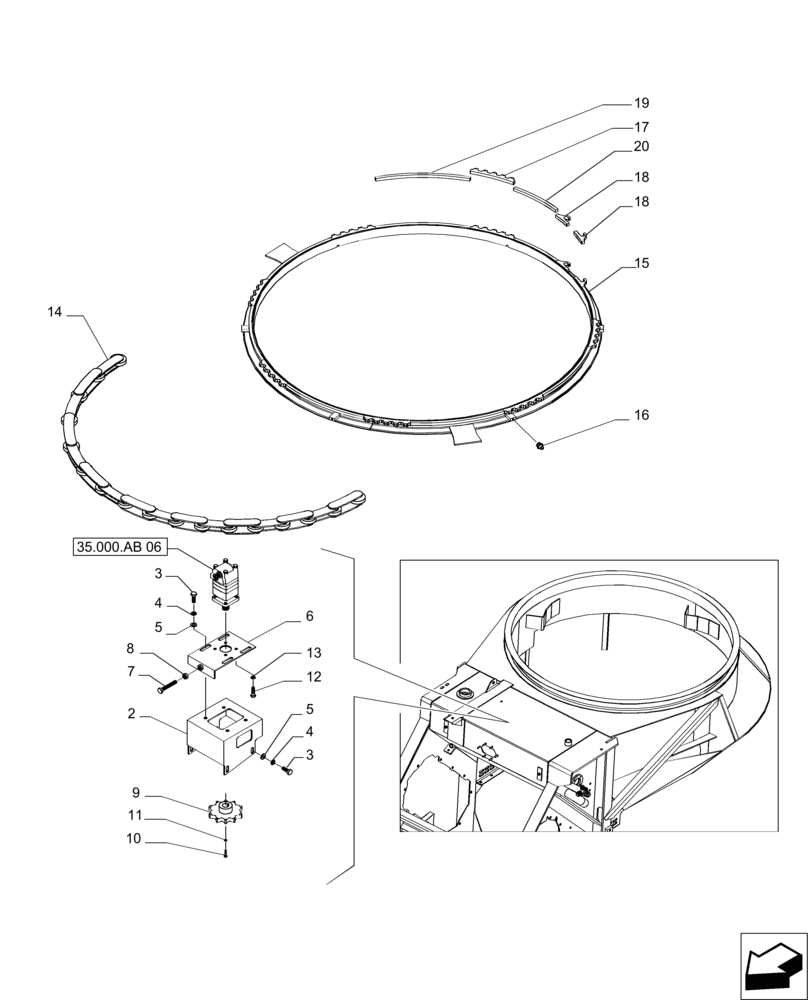 19
17
20
18
18
15
14
16
35.000.AB 06
3
4
5
6
8
7
13
12
2
5
4
3
9
11
10