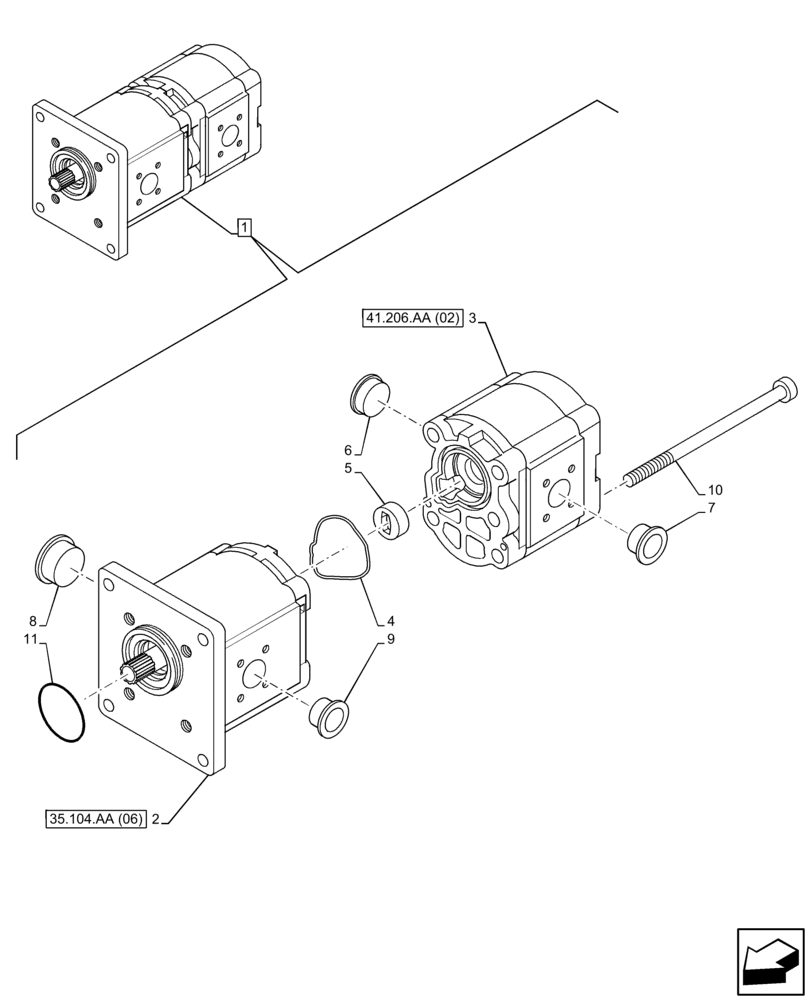 1

41.206.AA (02) 3

6

5

10

7

4

9

8

11

35.104.AA (06) 2