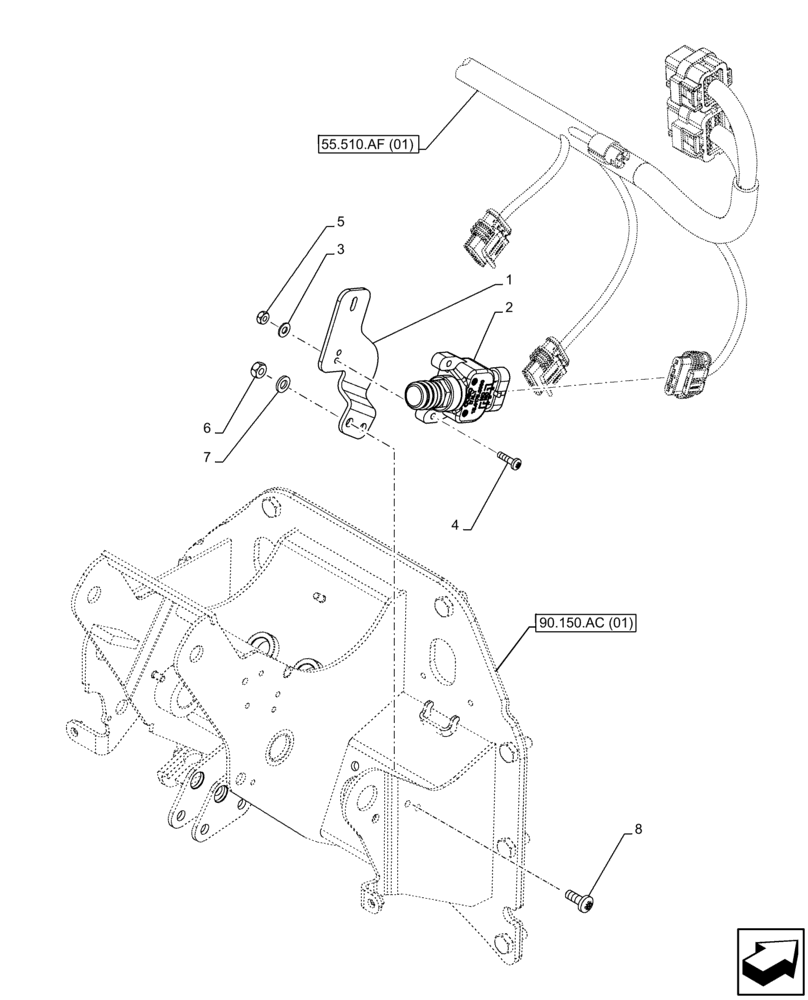 55.510.AF (01)

5
3
1
2
6
7
4

90.150.AC (01)

8