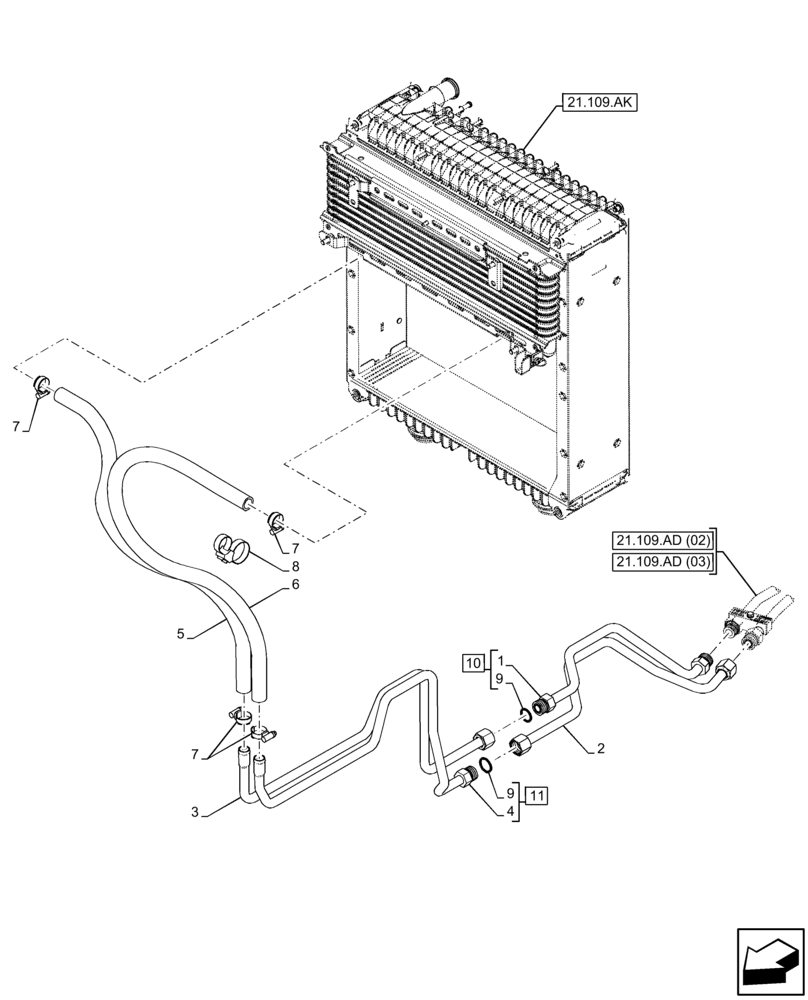 21.109.AK

7

7

8

6

5

21.109.AD (02)

21.109.AD (03)

10

1

9

2

7

3

9

4

11