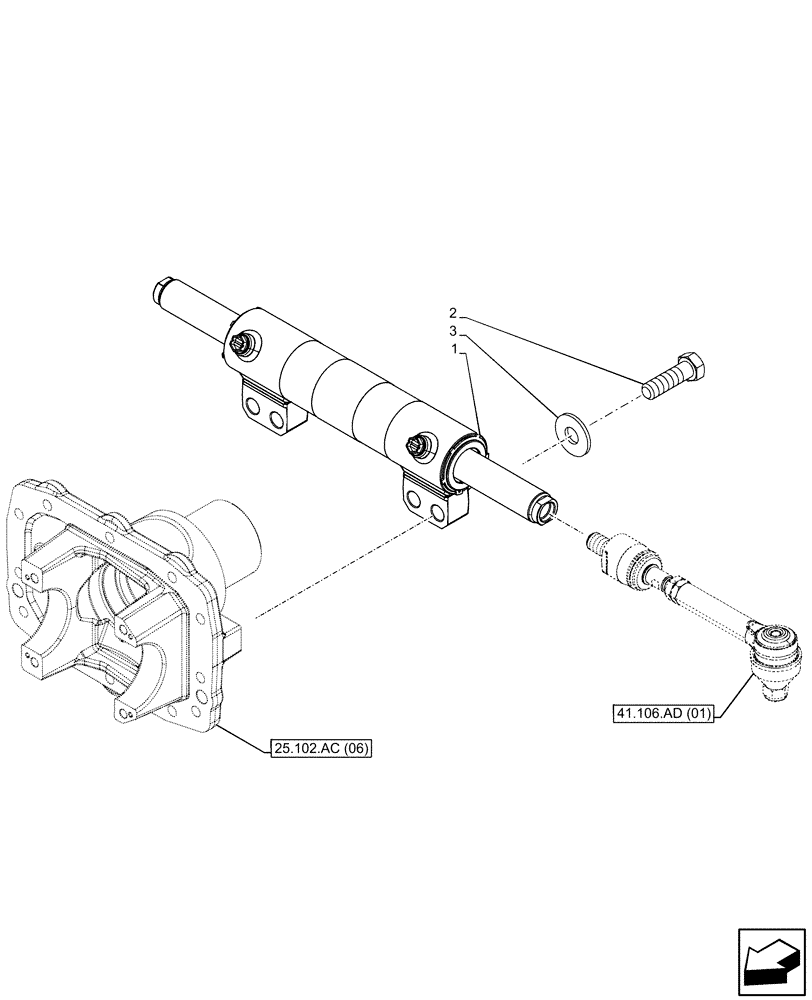 2
3
1
41.106.AD (01)
25.102.AC (06)