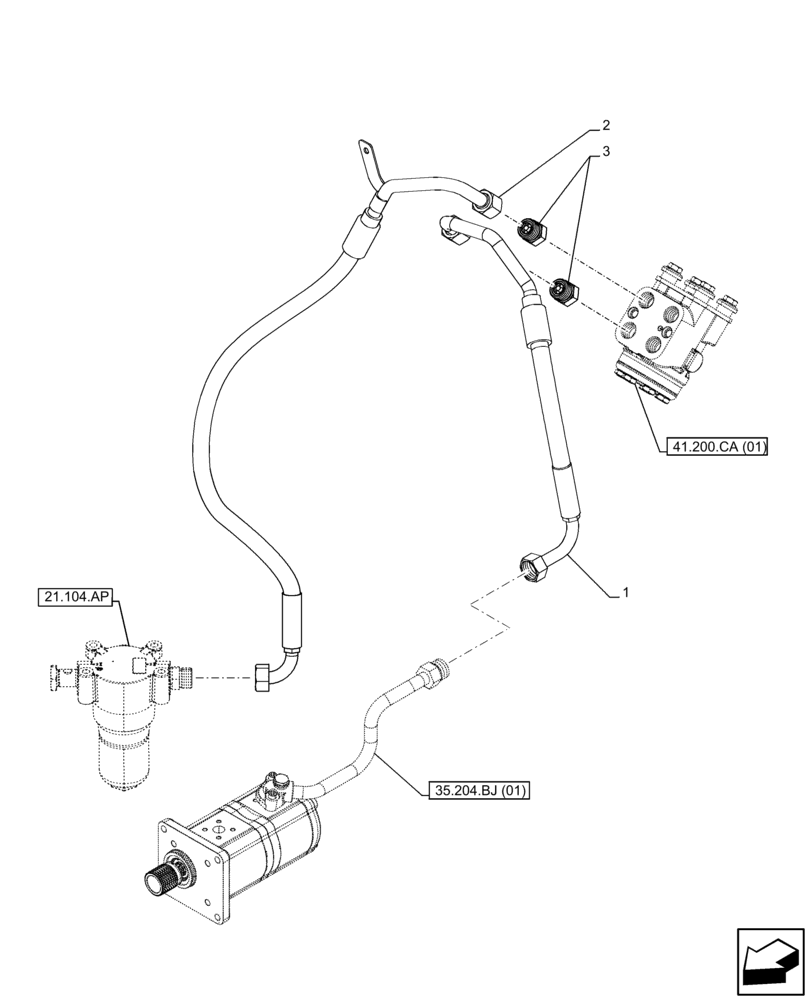 2
3
41.200.CA (01)
1
21.104.AP
35.204.BJ (01)