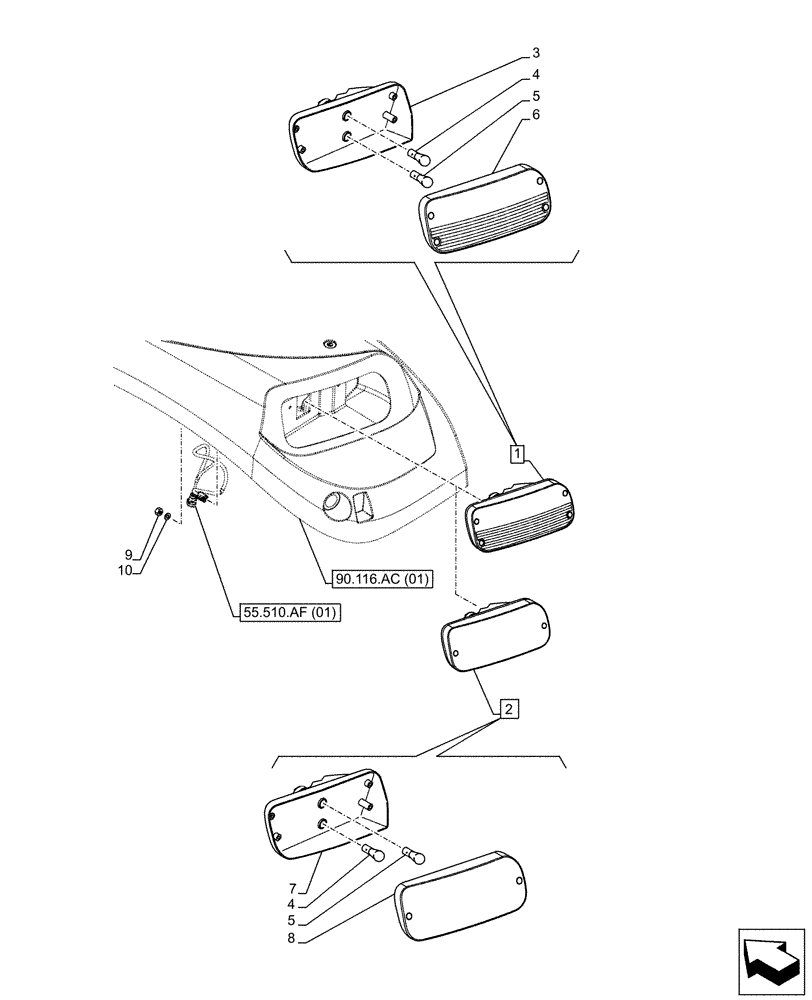 3
4
5
6
1
9
10
90.116.AC (01)
55.510.AF (01)
2
7
4
5
8