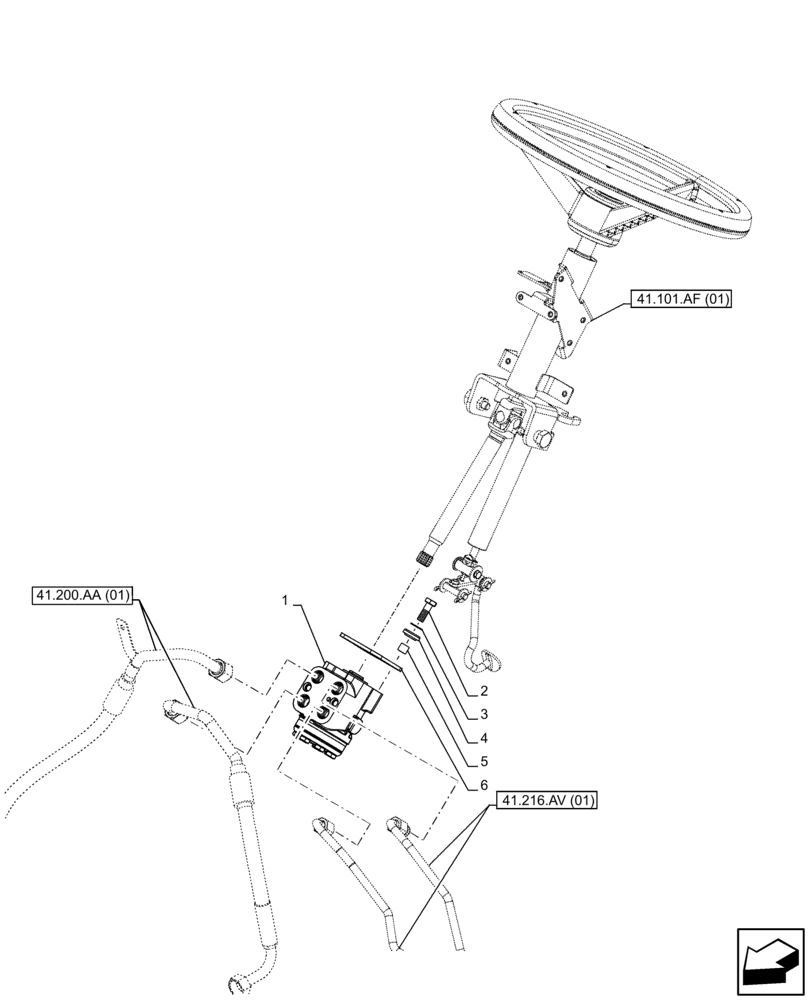 41.101.AF (01)

41.200.AA (01)

1

2
3
4
5
6

41.216.AV (01)