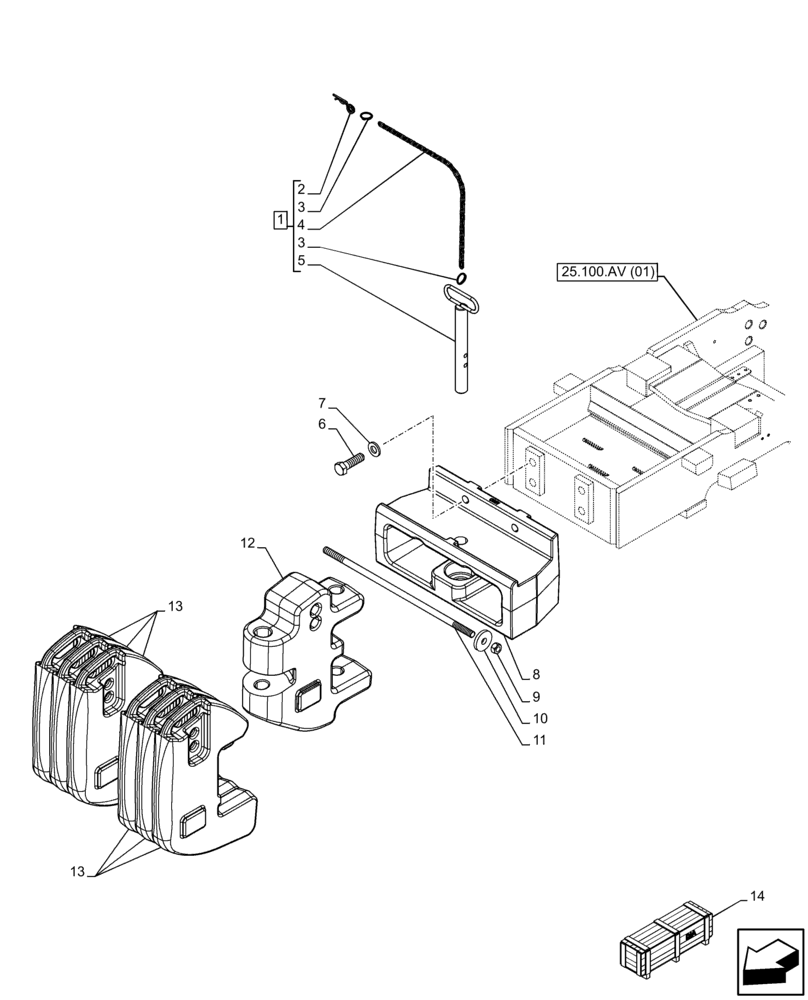 1
2
3
4
3
5
25.100.AV (01)
7
6
12
13
8
9
10
11
13
14