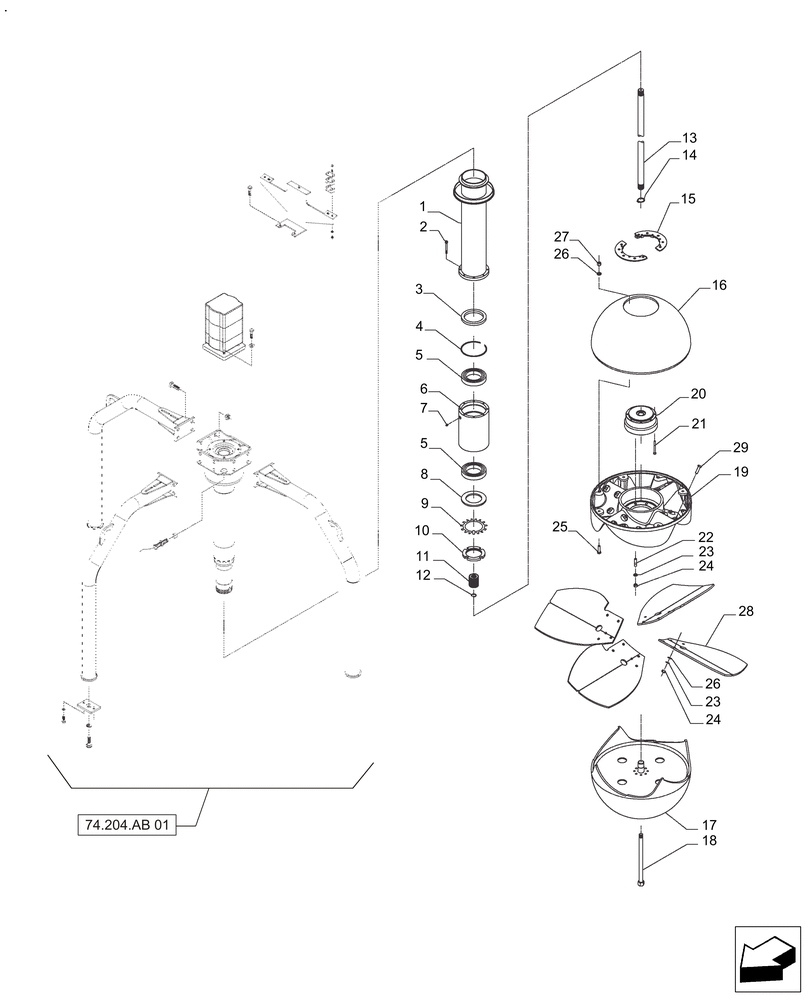 1
2
3
4
5
6
7
5
8
9
10
11
12
13
14
15
27
26
16
20
21
29
19
25
22
23
24
28
26
23
24
17
18
74.204.AB 01