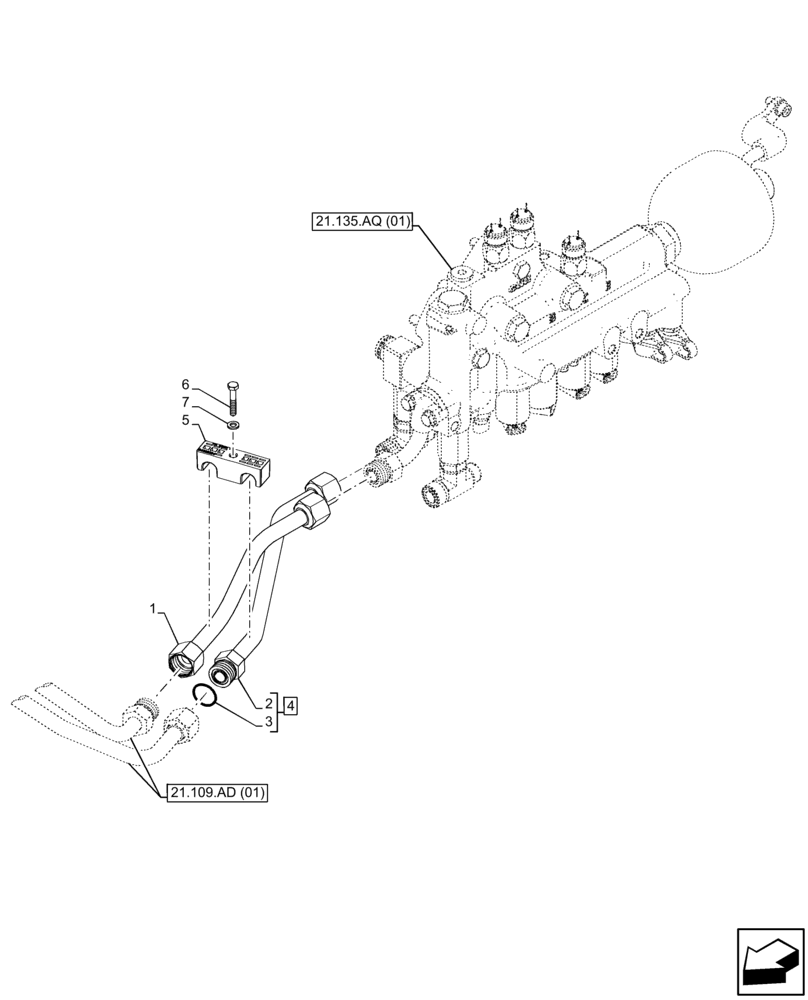 21.135.AQ (01)

6
7
5

1

2
3
4

21.109.AD (01)