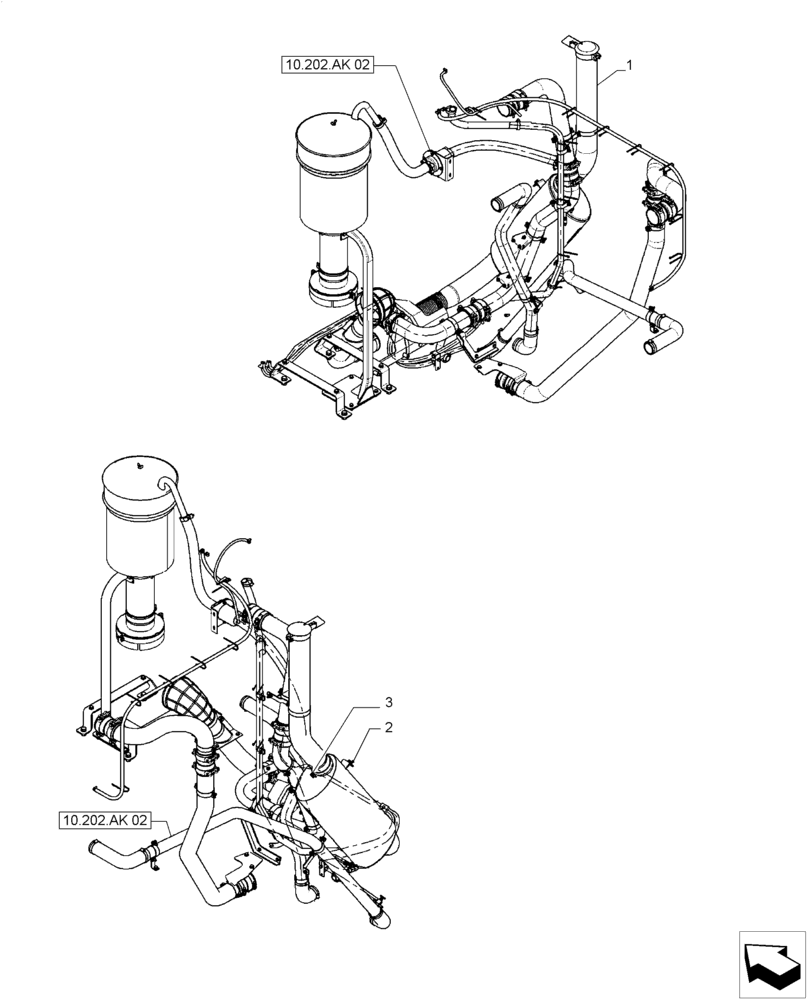 10.202.AK 02
1
3
2
10.202.AK 02