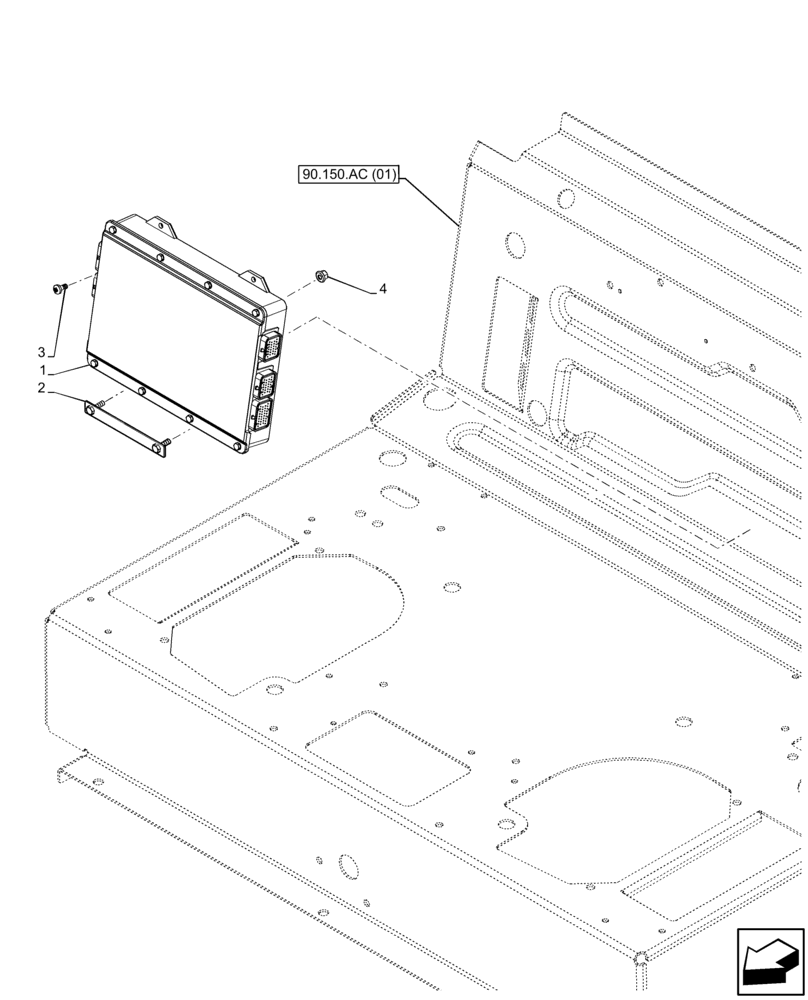 90.150.AC (01)
4
3
1
2