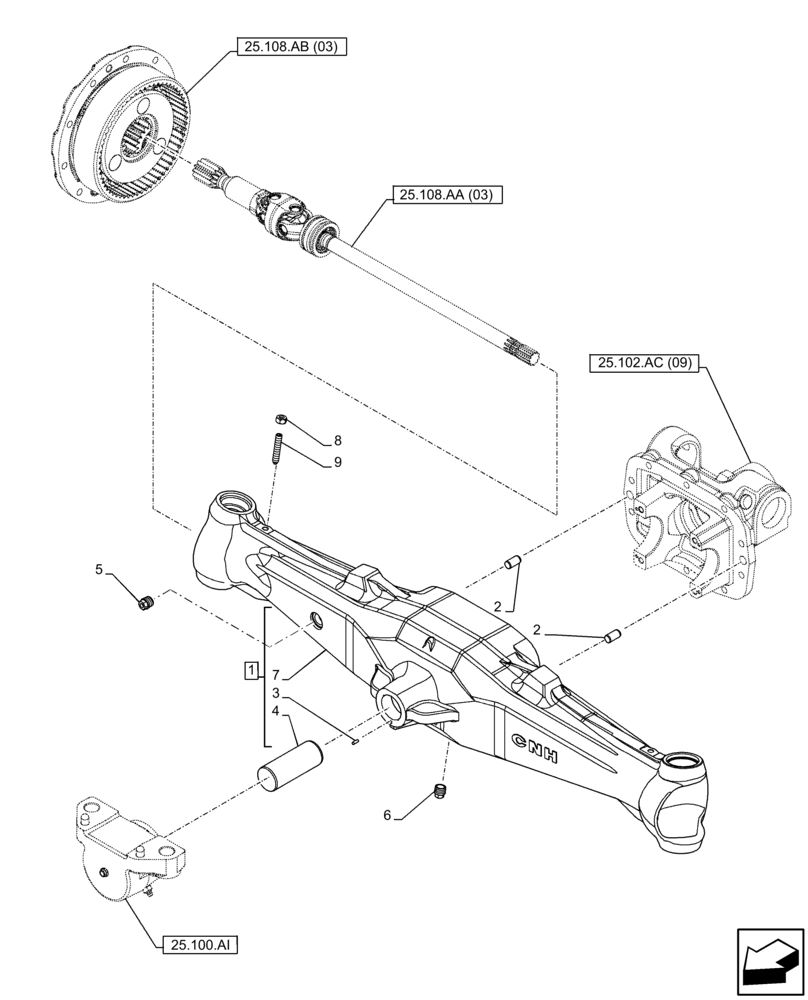 25.108.AB (03)

25.108.AA (03)

25.102.AC (09)

8

9

5

2

2

1

7

3

4

CNH

6

25.100.AI