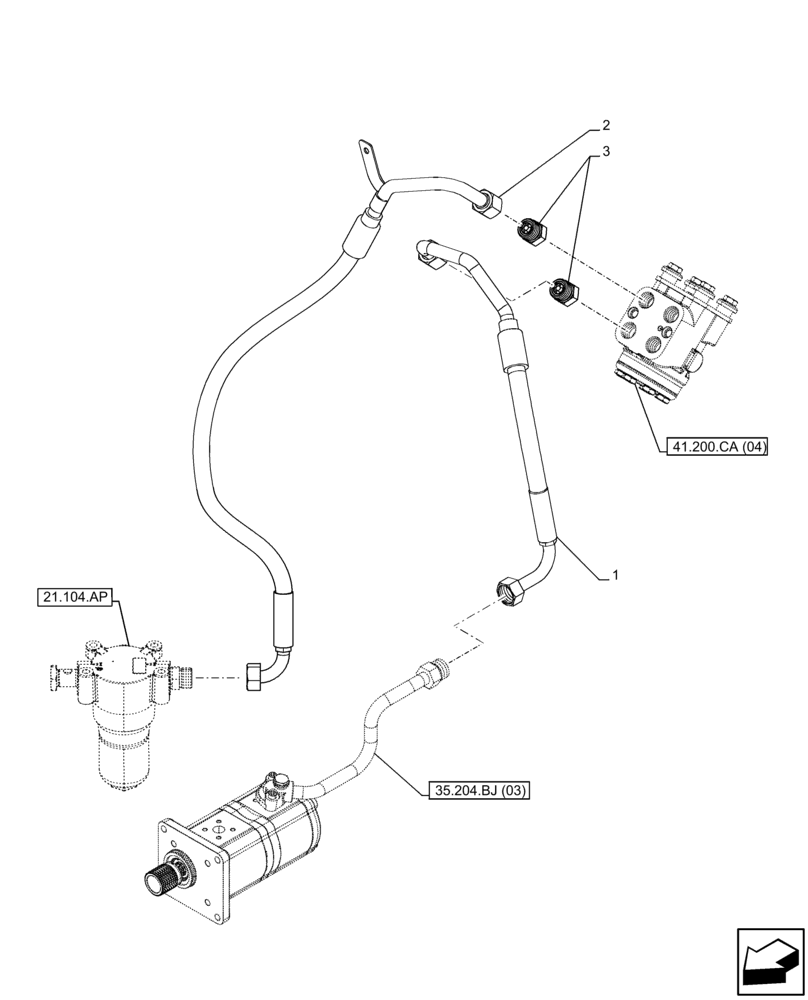 2
3
41.200.CA (04)
1
21.104.AP
35.204.BJ (03)