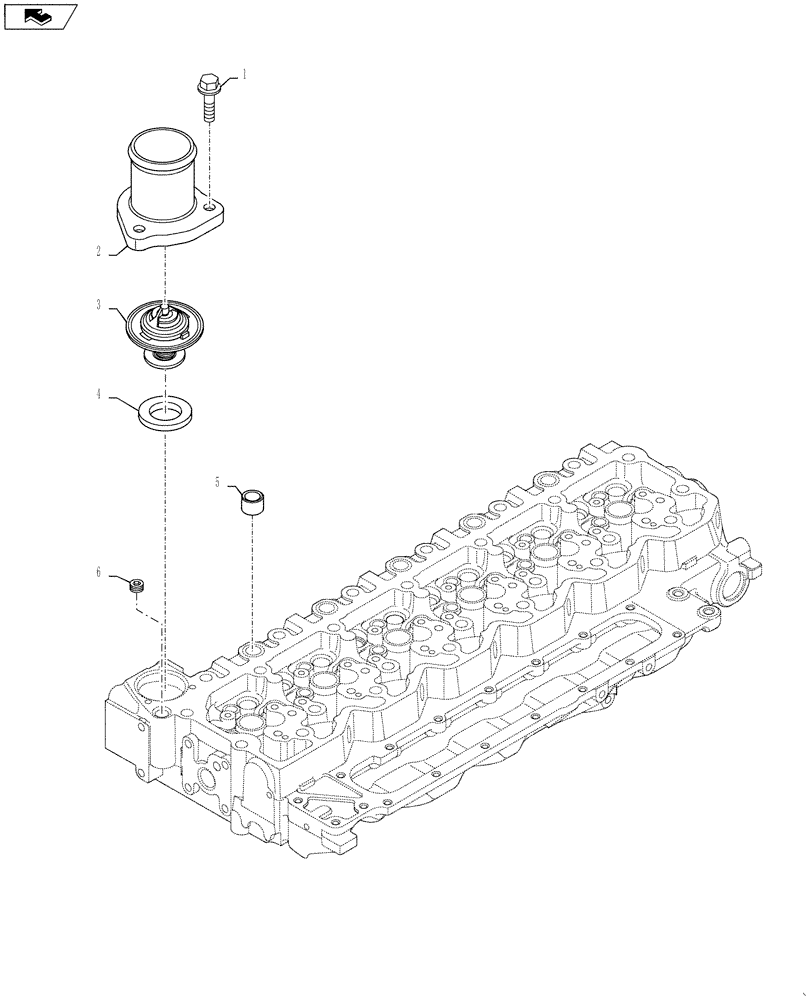 1
2
3
4
5
6