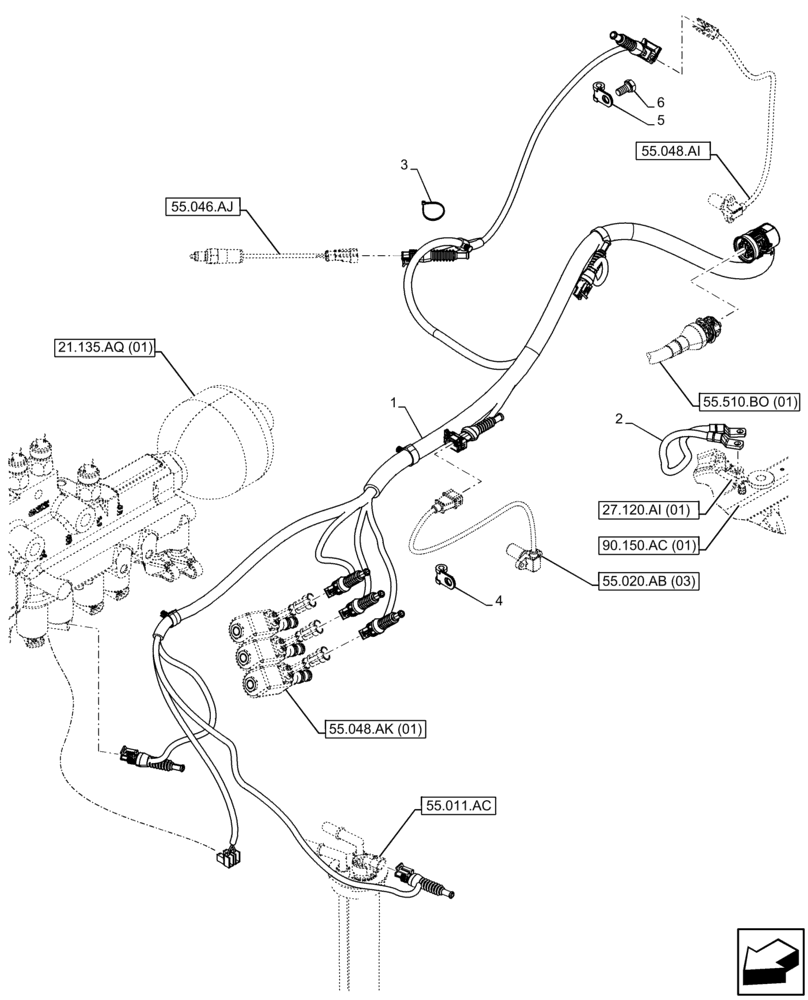 6
5
55.048.AI
3
55.046.AJ
21.135.AQ (01)
55.510.BO (01)
1
2
27.120.AI (01)
90.150.AC (01)
55.020.AB (03)
4
55.048.AK (01)
55.011.AC