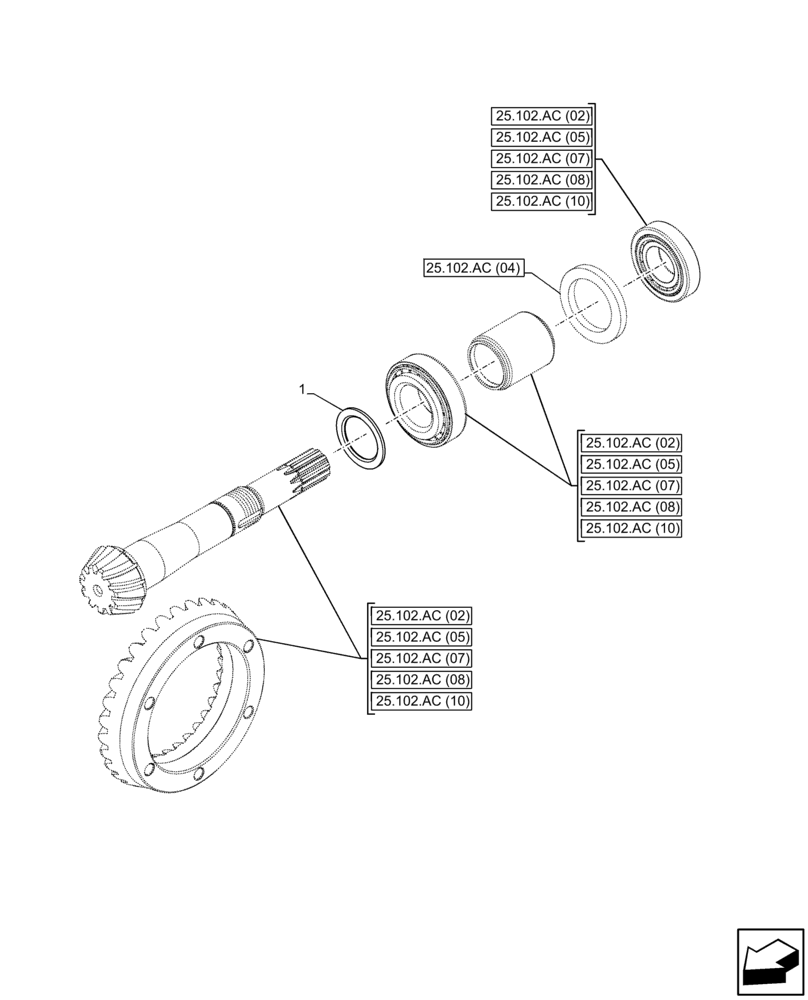 25.102.AC (02)
25.102.AC (05)
25.102.AC (07)
25.102.AC (08)
25.102.AC (10)

25.102.AC (04)

1

25.102.AC (02)
25.102.AC (05)
25.102.AC (07)
25.102.AC (08)
25.102.AC (10)

25.102.AC (02)
25.102.AC (05)
25.102.AC (07)
25.102.AC (08)
25.102.AC (10)