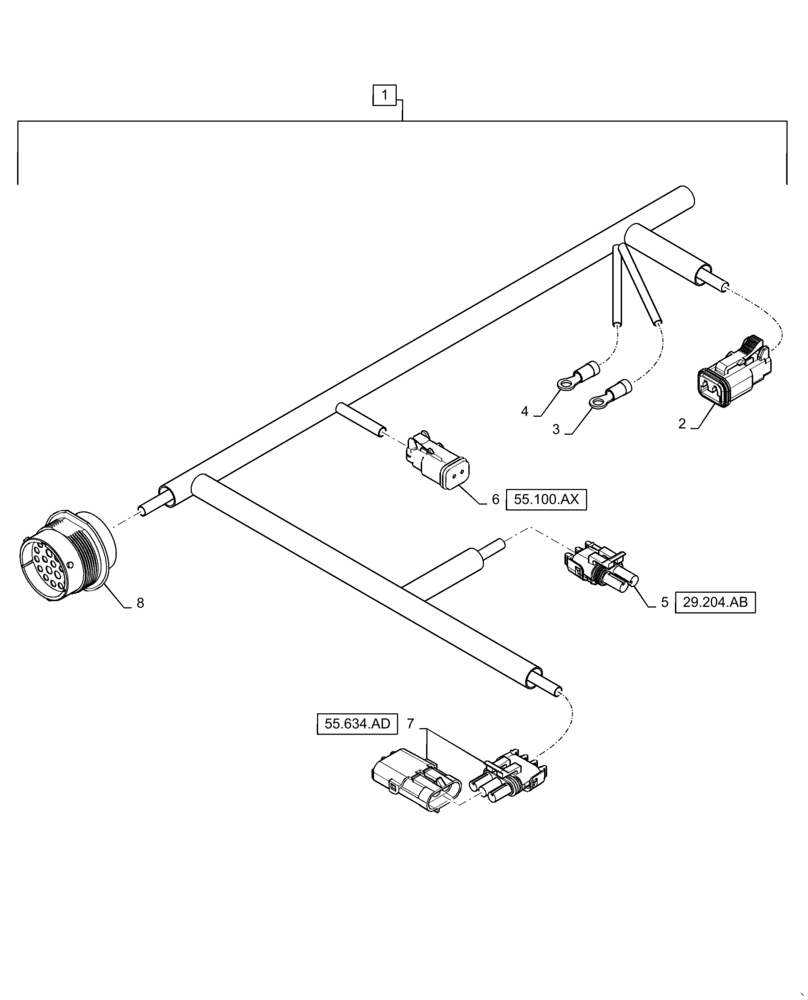 1
4
3
2
6 55.100.AX
8
5 29.204.AB
55.634.AD 7