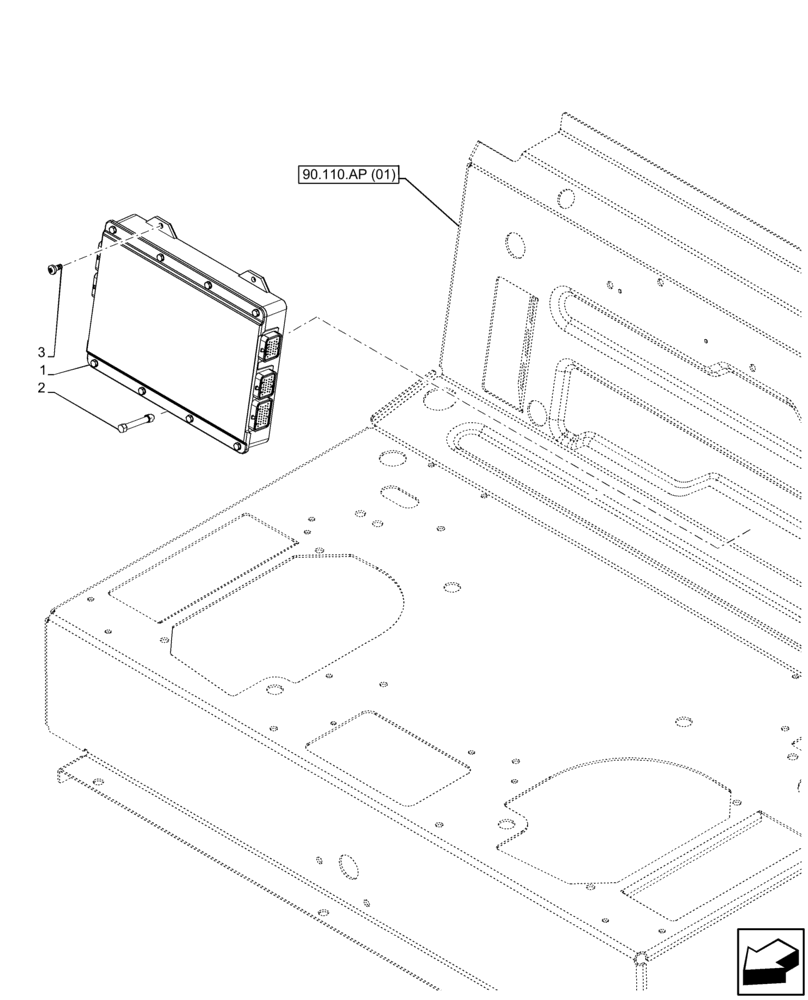 90.110.AP (01)

3
1
2