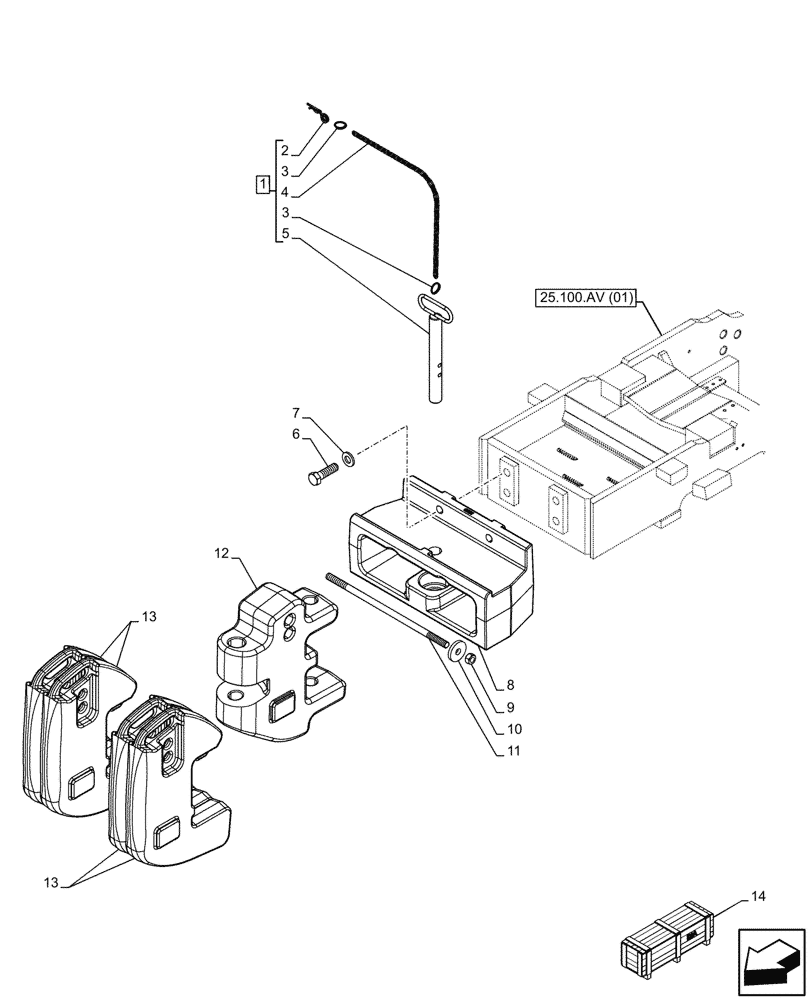 1
2
3
4
3
5
25.100.AV (01)
7
6
12
13
8
9
10
11
13
14