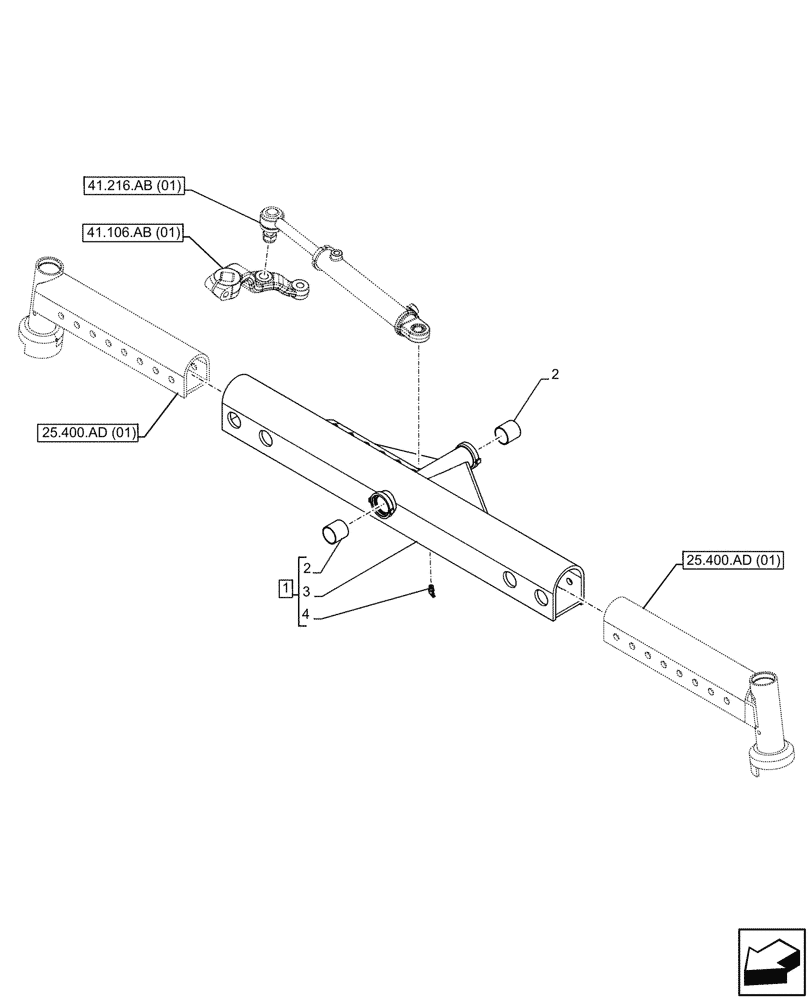 41.216.AB (01)
41.106.AB (01)
25.400.AD (01)
2
1
2
3
4
25.400.AD (01)