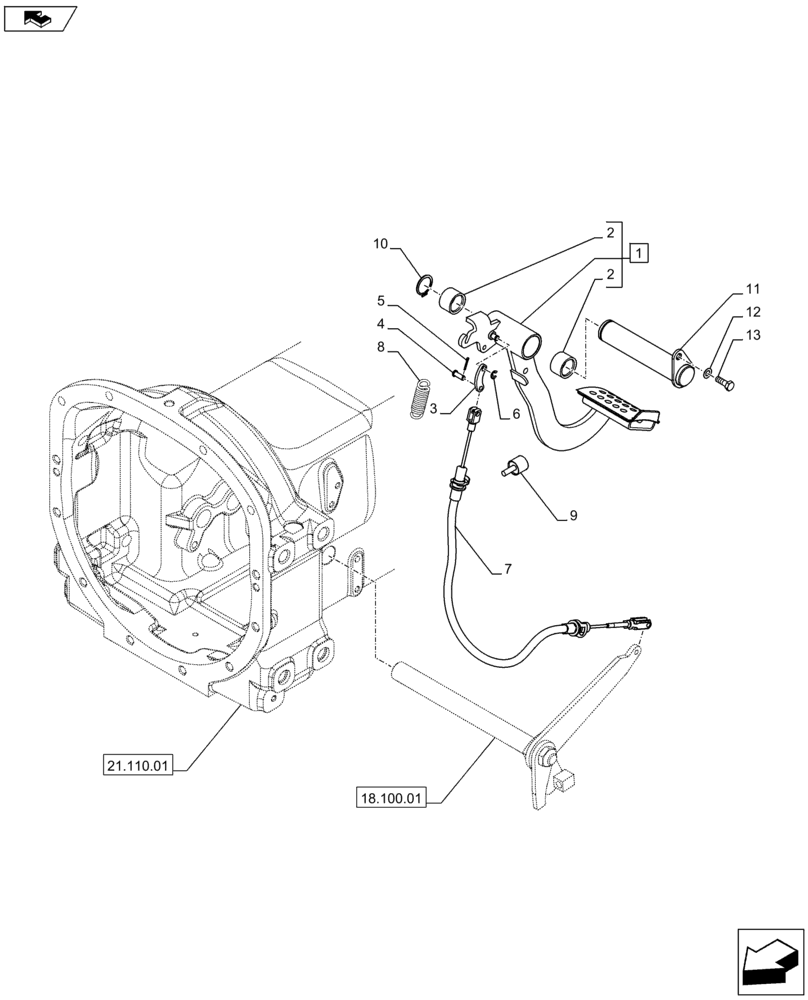 10
2
1
2
11
12
13
5
4
8
3
6
9
7
21.110.01
18.100.01