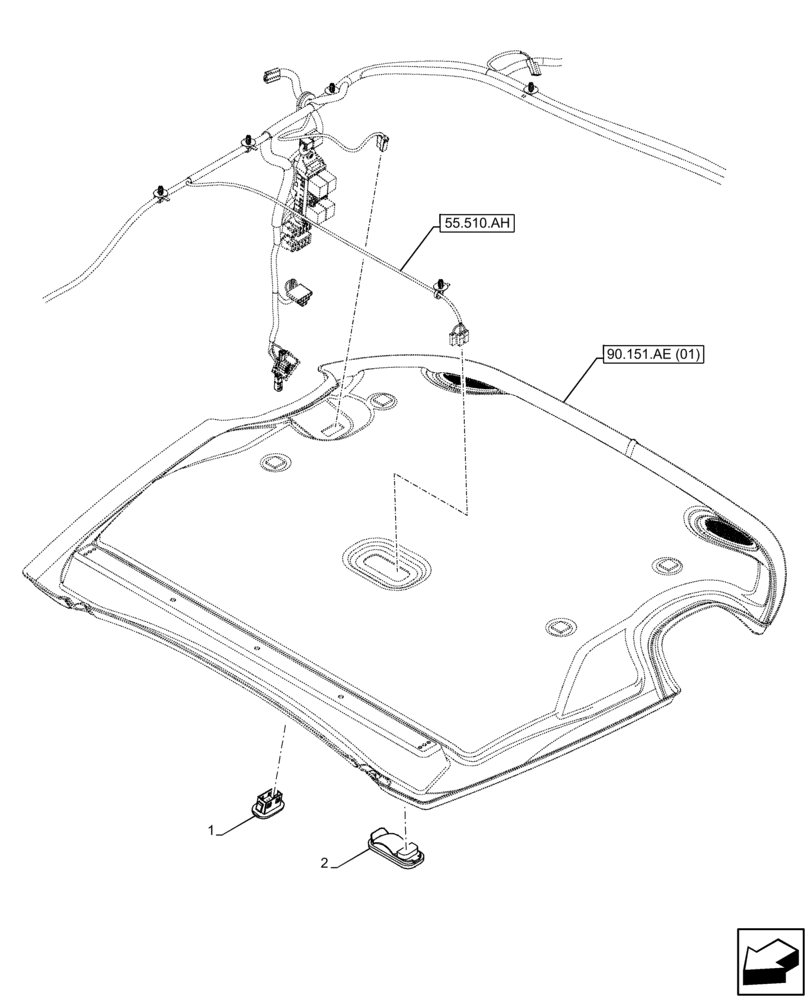 55.510.AH

90.151.AE (01)

1

2