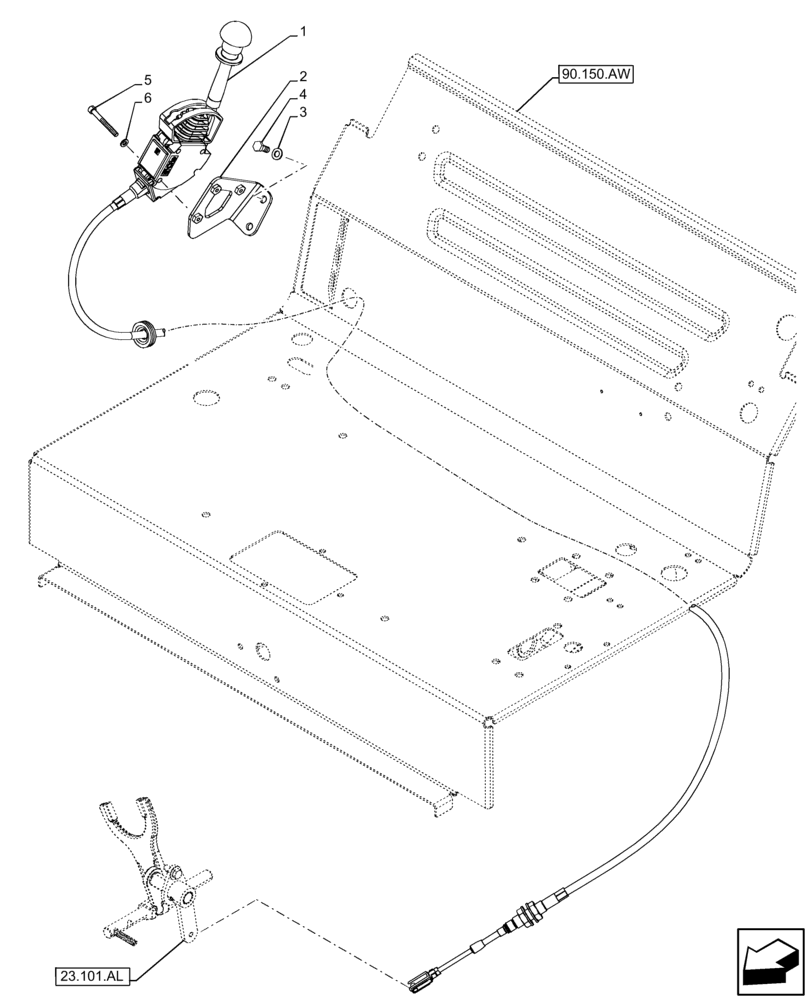 1
2
4
3
5
6
90.150.AW
23.101.AL