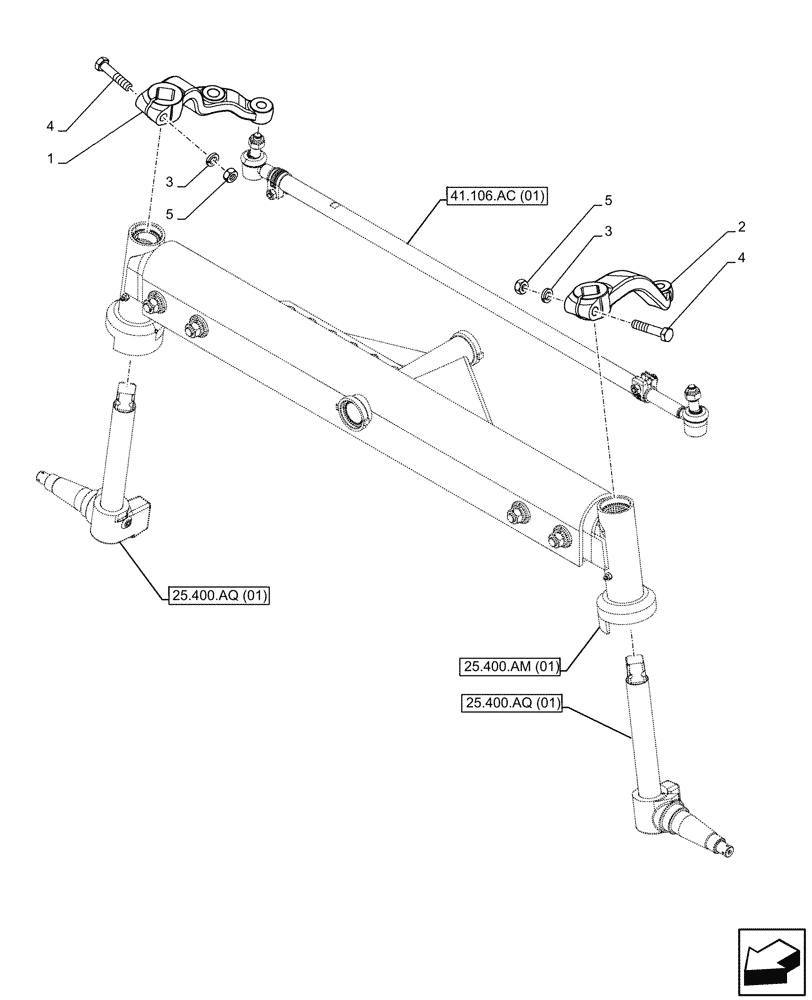 4
1
3
5
41.106.AC (01)
5
3
2
4
25.400.AQ (01)
25.400.AM (01)
25.400.AQ (01)