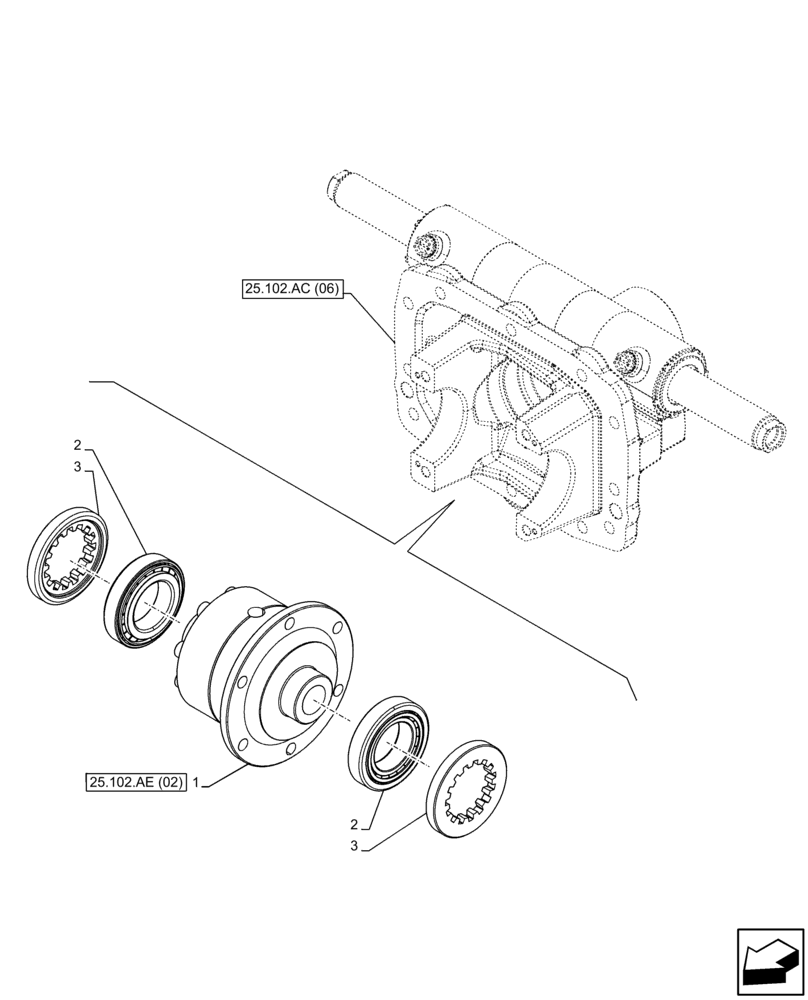 25.102.AC (06)

2
3

25.102.AE (02) 1

2
3