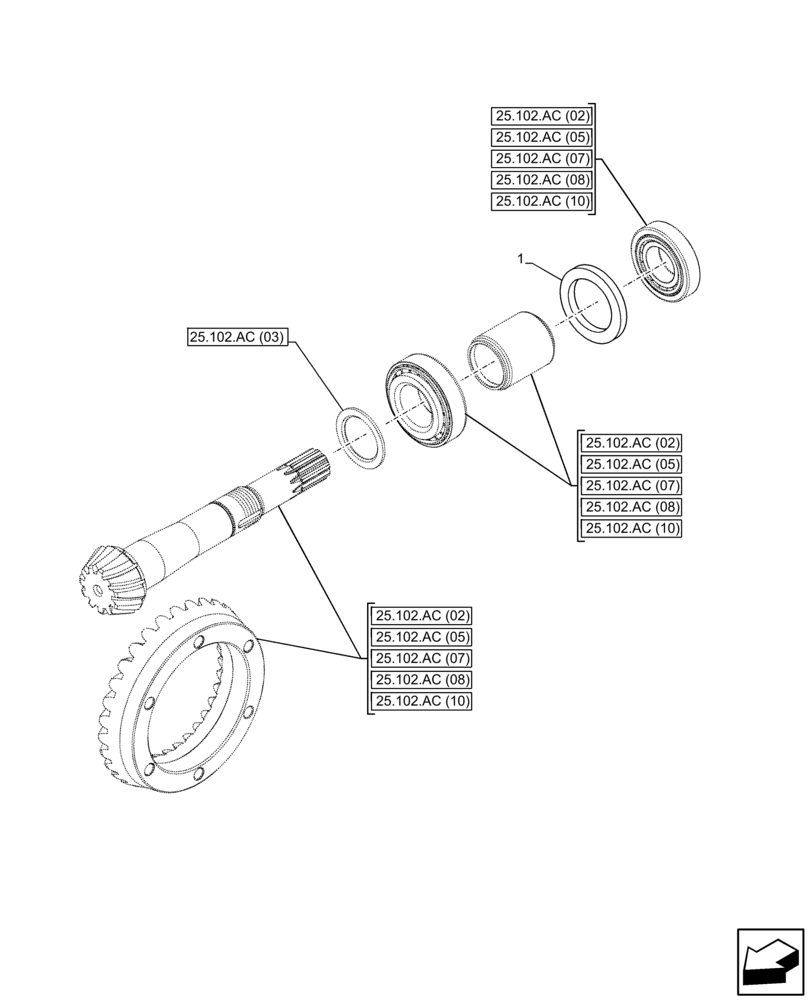 25.102.AC (02)
25.102.AC (05)
25.102.AC (07)
25.102.AC (08)
25.102.AC (10)

1

25.102.AC (03)

25.102.AC (02)
25.102.AC (05)
25.102.AC (07)
25.102.AC (08)
25.102.AC (10)

25.102.AC (02)
25.102.AC (05)
25.102.AC (07)
25.102.AC (08)
25.102.AC (10)