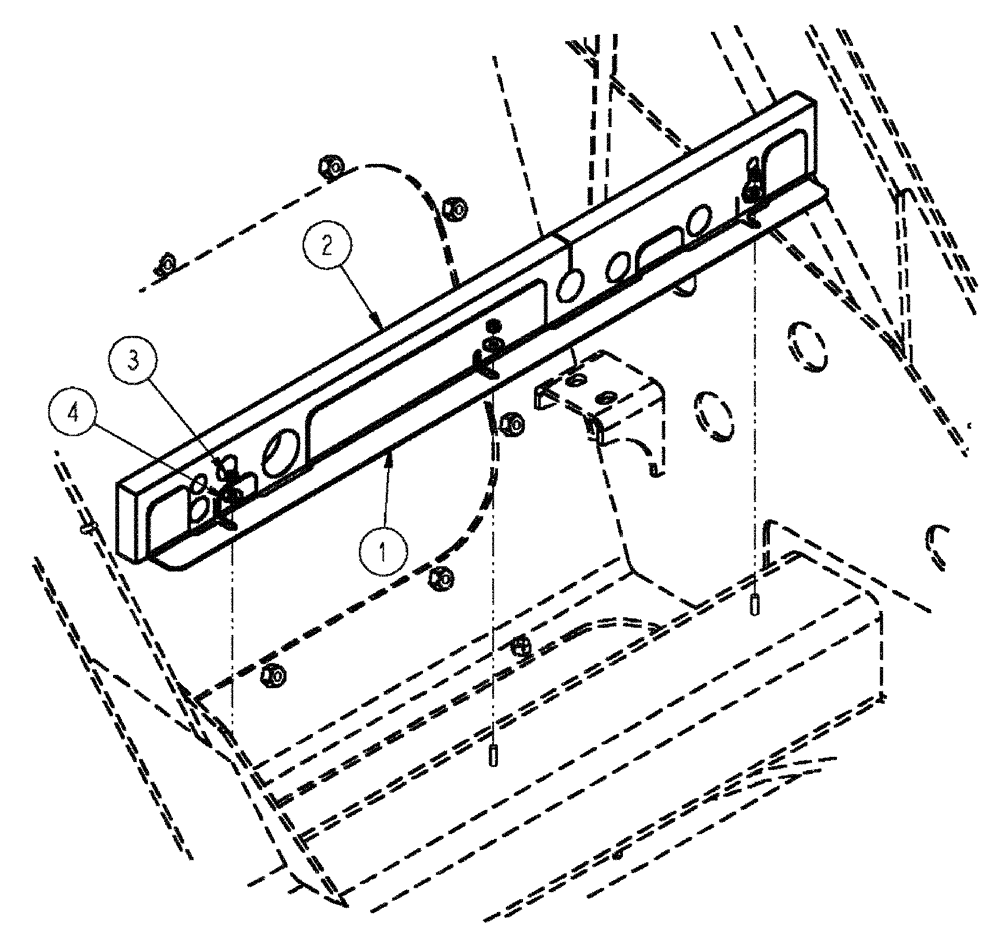 2
3
4
1