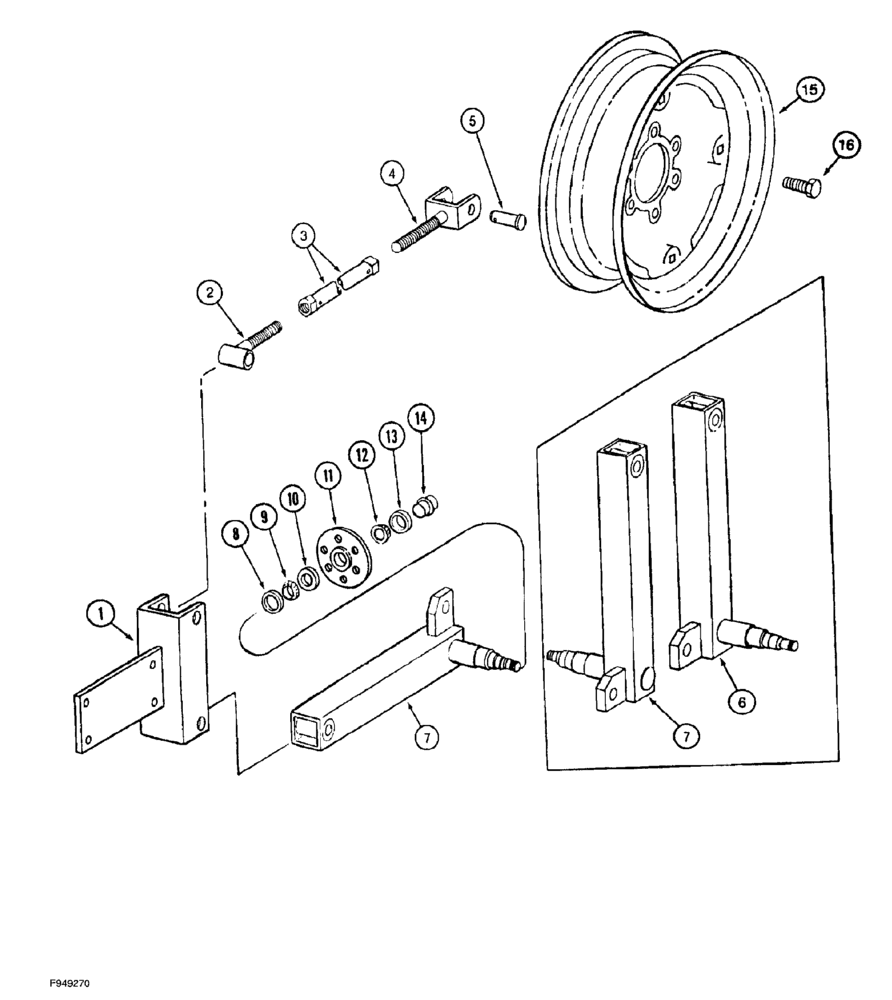 15
16
5
4
3
2
14
13
12
11
10
9
8
1
7
7
6
F949270