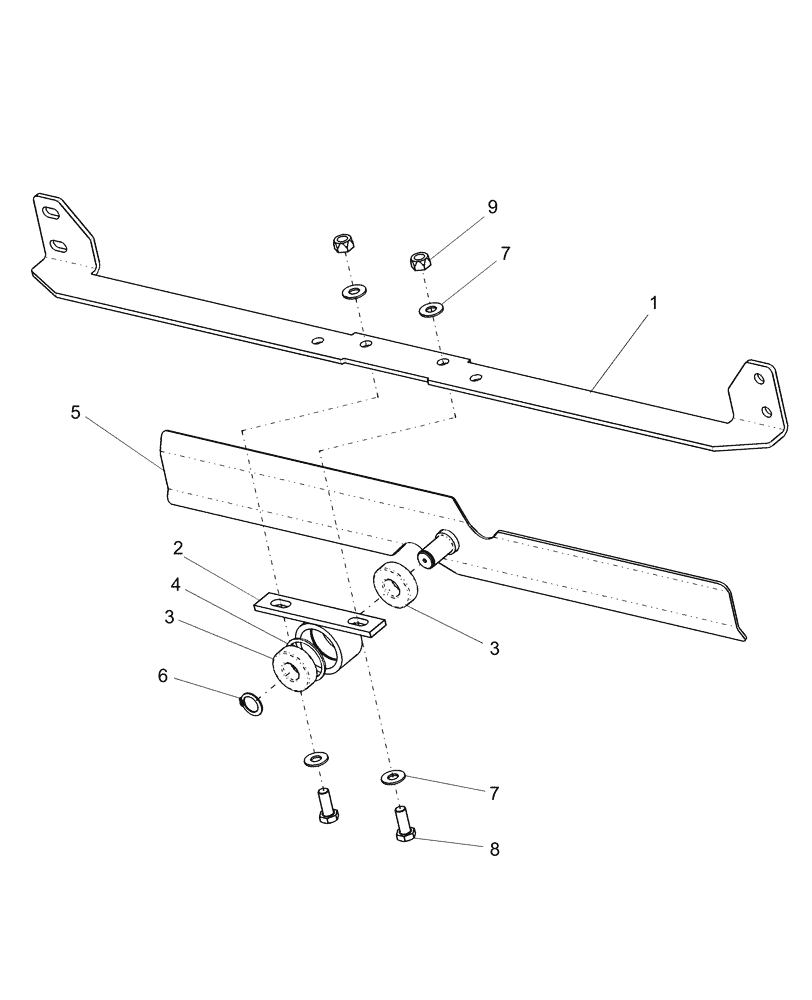 9
7
1
5
2
4
3
3
6
7
8