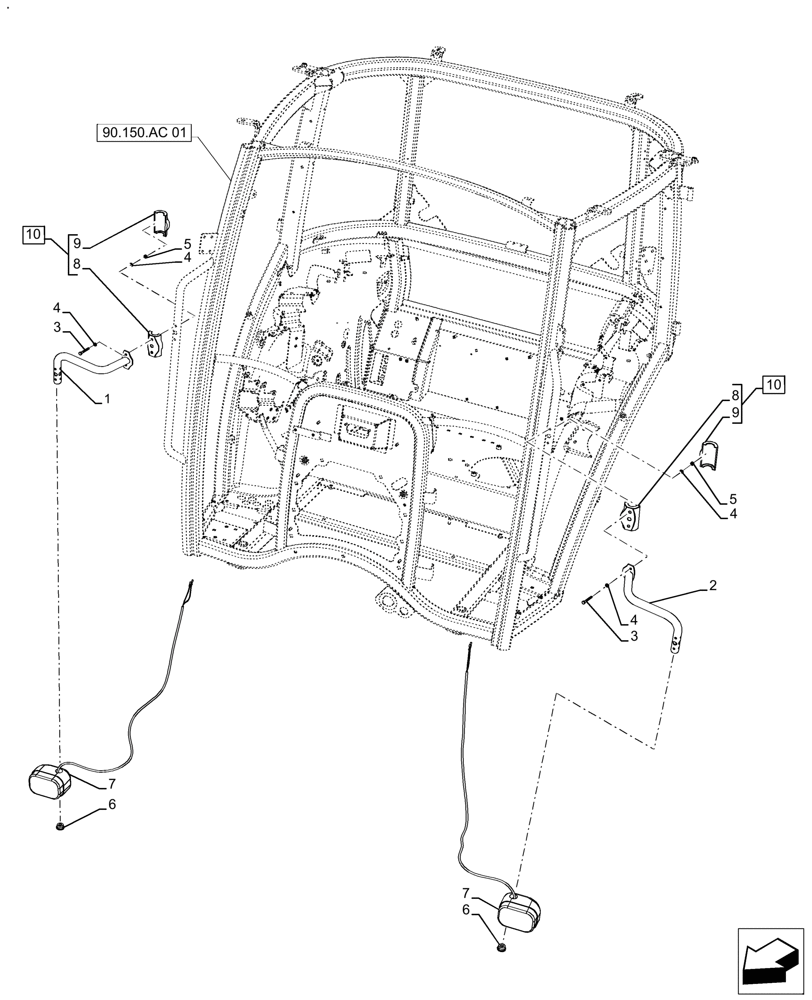 90.150.AC 01

10
9
8
5
4
4
3
1

10
8
9
5
4
2
4
3

7
6

7
6