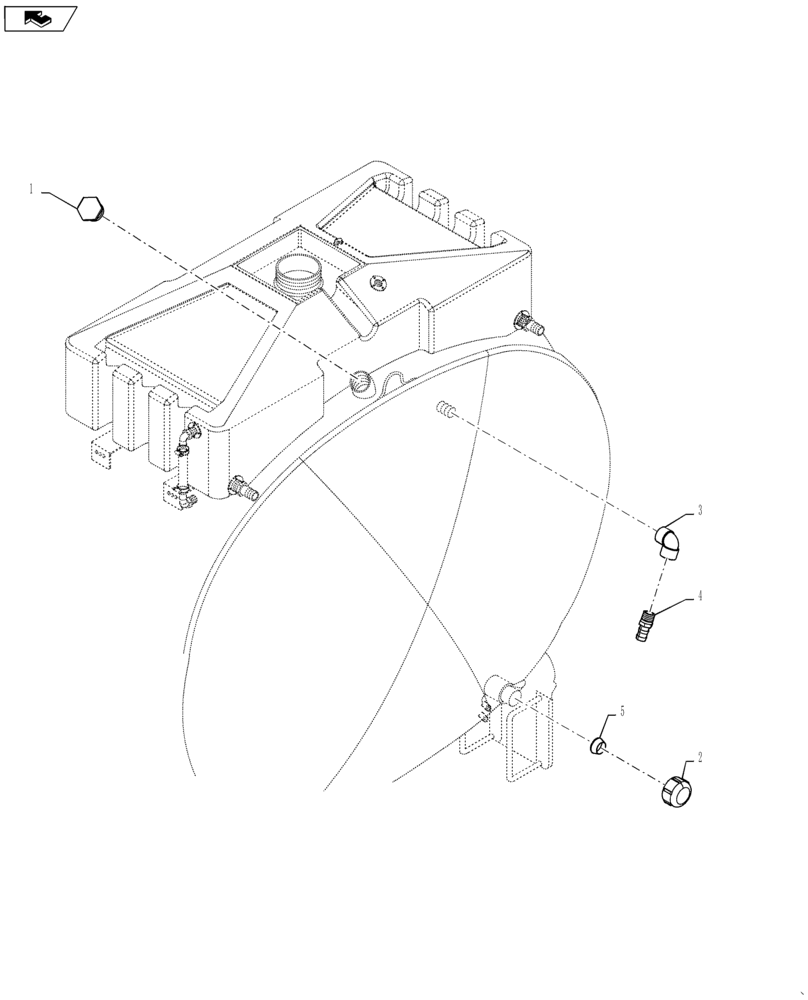 1

3

4

5

2