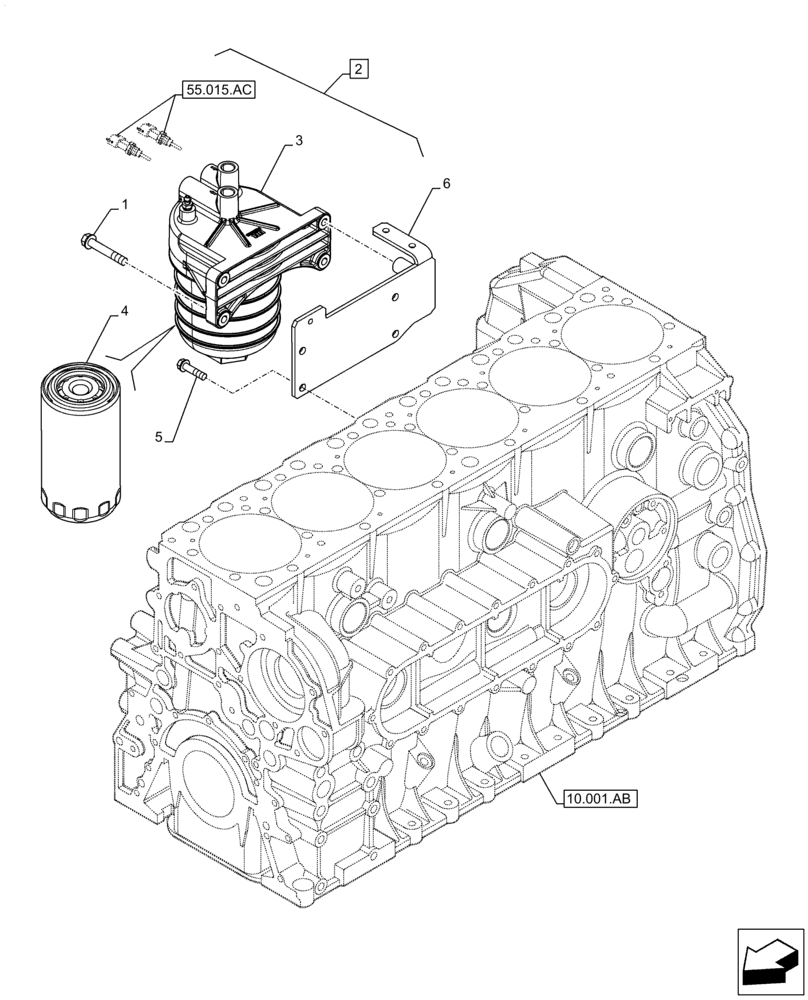 2

55.015.AC

3

1

6

4

5

10.001.AB