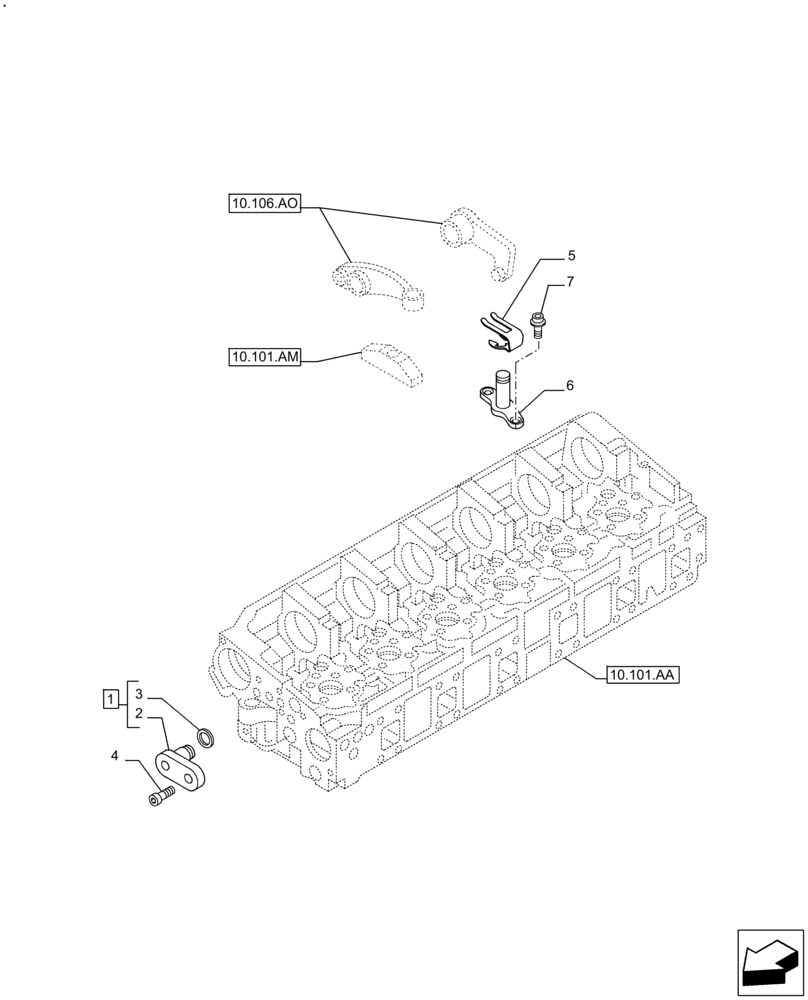 10.106.AO
5
7
10.101.AM
6
10.101.AA
1
3
2
4