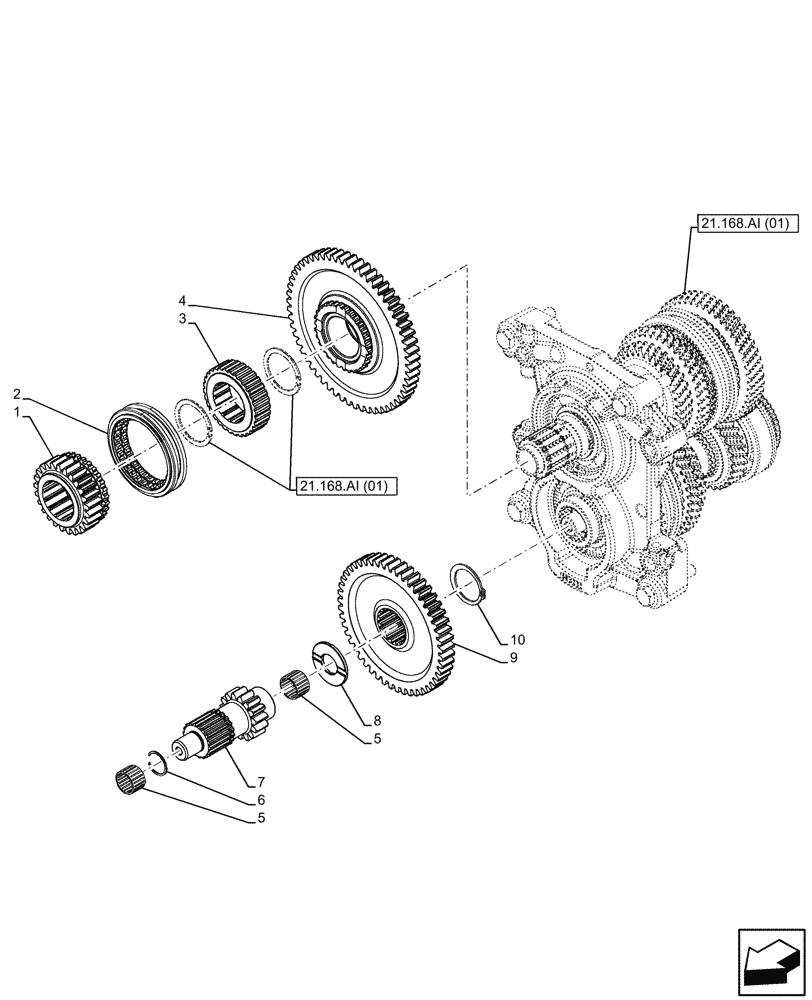 21.168.AI (01)
4
3
2
1
21.168.AI (01)
10
9
8
5
7
6
5