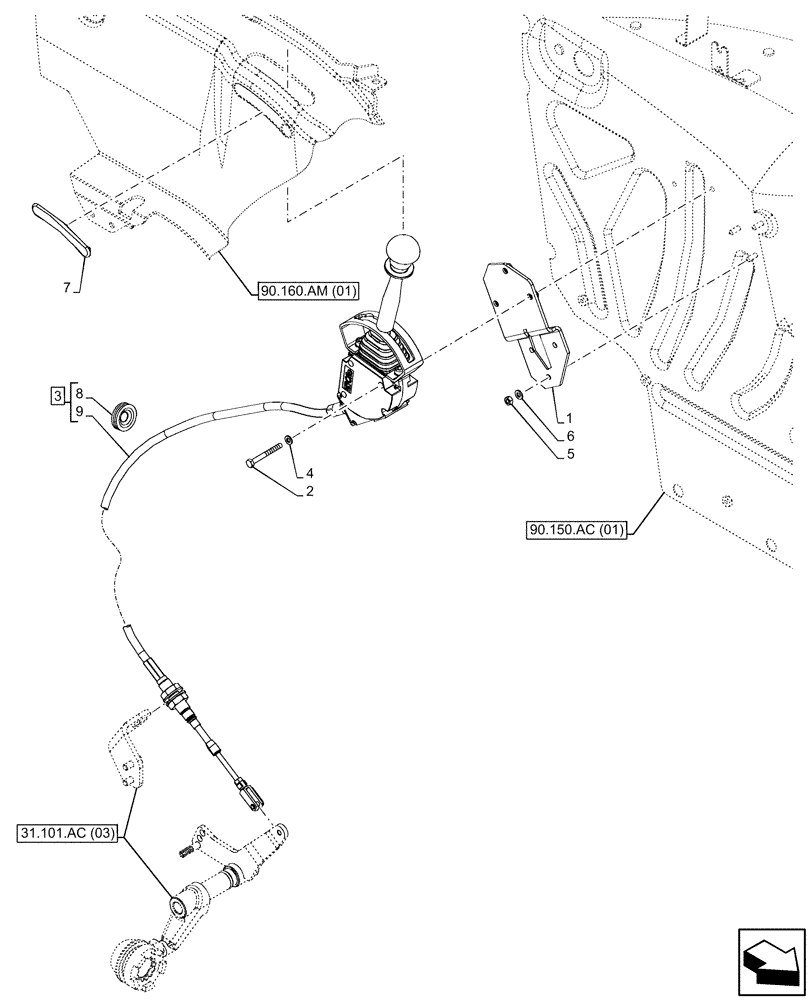 7
90.160.AM (01)
3
8
9
4
2
1
6
5
90.150.AC (01)
31.101.AC (03)