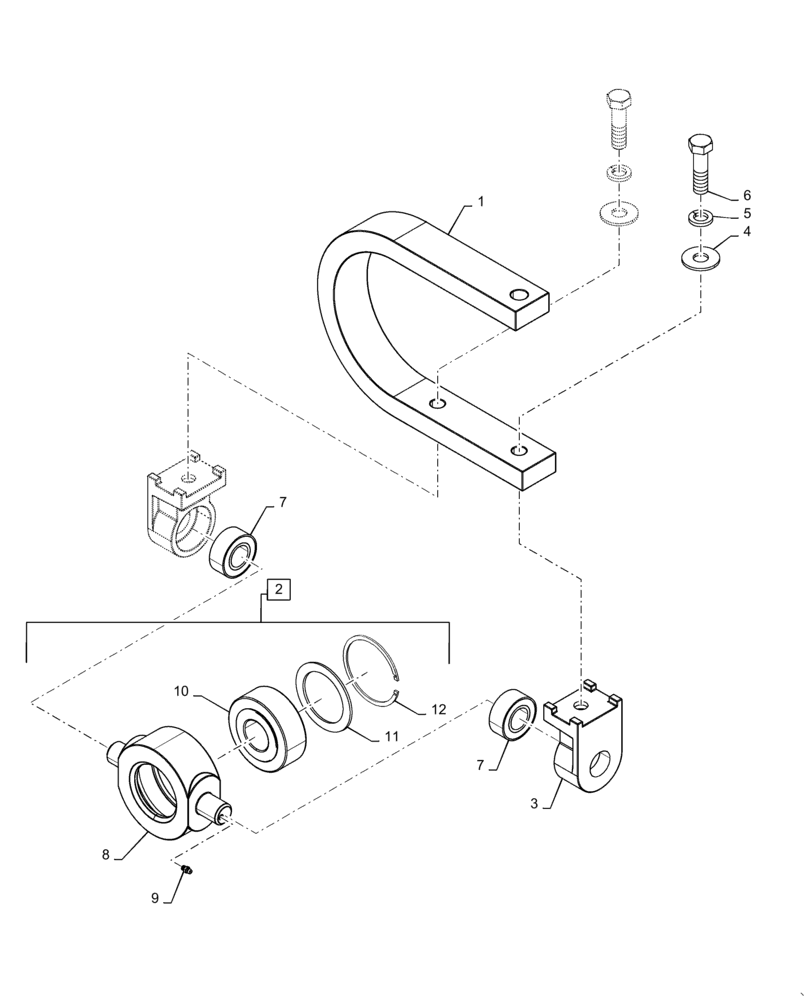 1
6
5
4
7
2
10
12
11
7
3
8
9