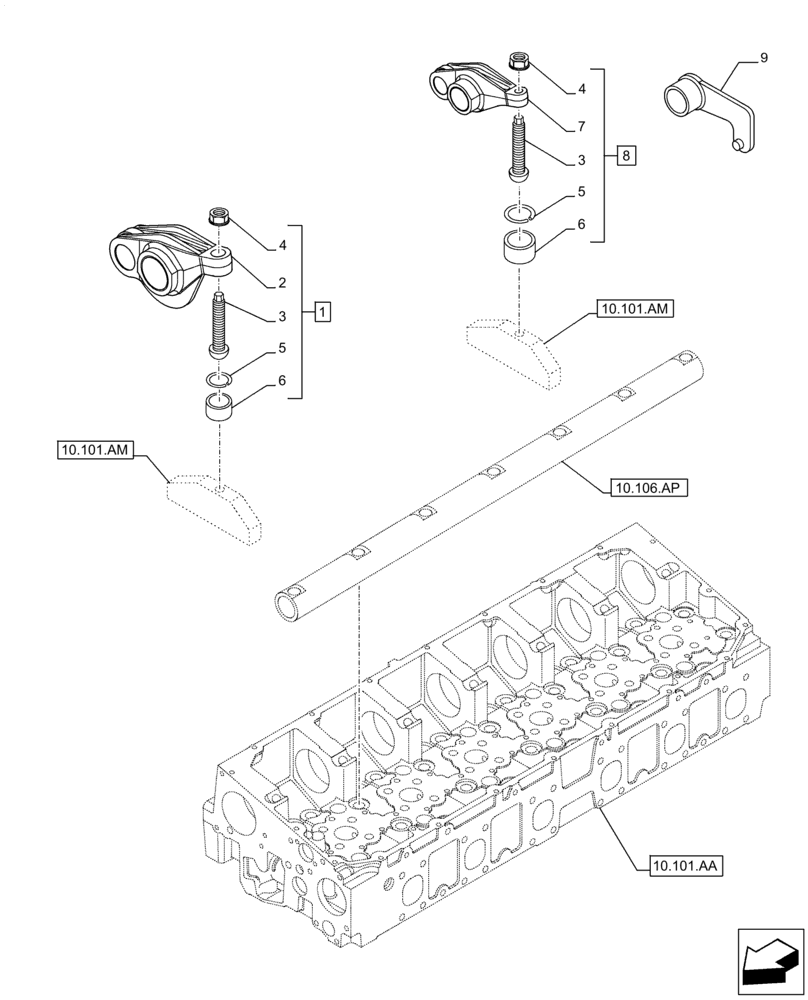 9

4

7

3

8

5

6

4

2

3

1

5

6

10.101.AM

10.101.AM

10.106.AP

10.101.AA